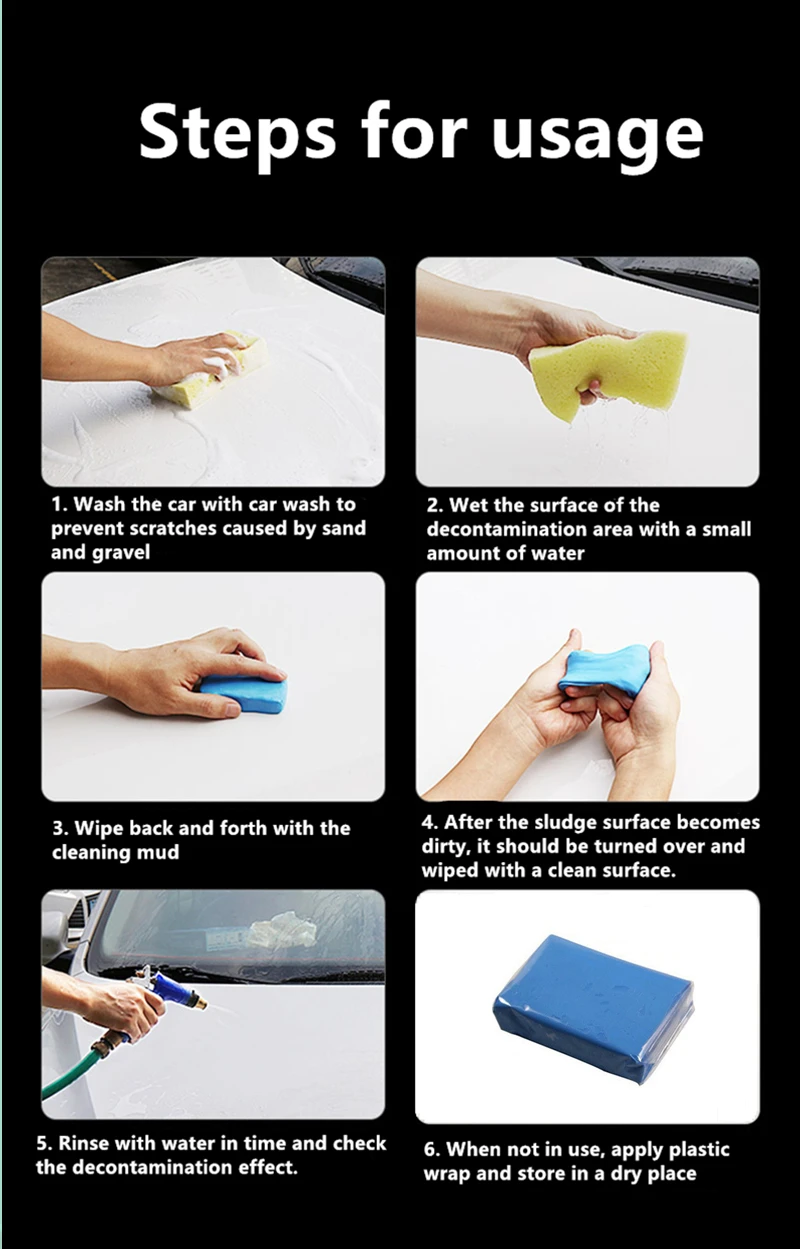 Steps for usage

1. Wash the car with car wash to prevent scratches caused by sand and gravel

2. Wet the surface of the decontamination area with a small amount of water

3. Wipe back and forth with the cleaning mud

4. After the sludge surface becomes dirty, it should be turned over and wiped with a clean surface.

5. Rinse with water in time and check the decontamination effect.

6. When not in use, apply plastic wrap and store in a dry place