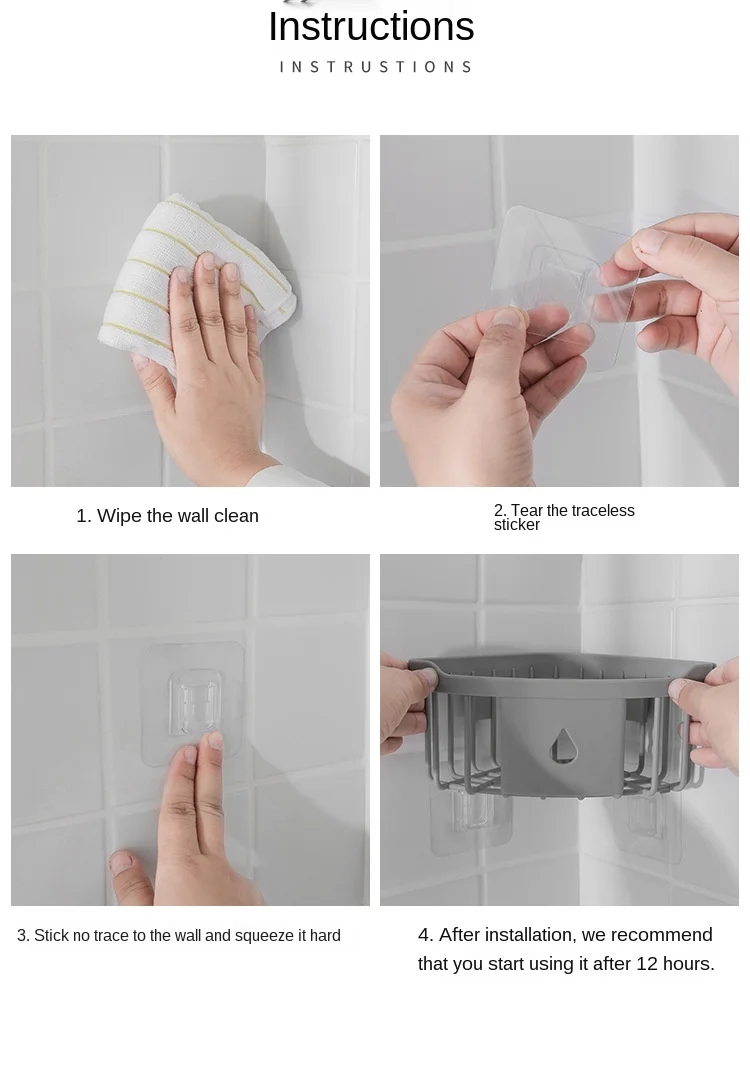 Instructions

INSTRUSTIONS

1. Wipe the wall clean

2. Tear the traceless sticker

3. Stick no trace to the wall and squeeze it hard

4. After installation, we recommend that you start using it after 12 hours.