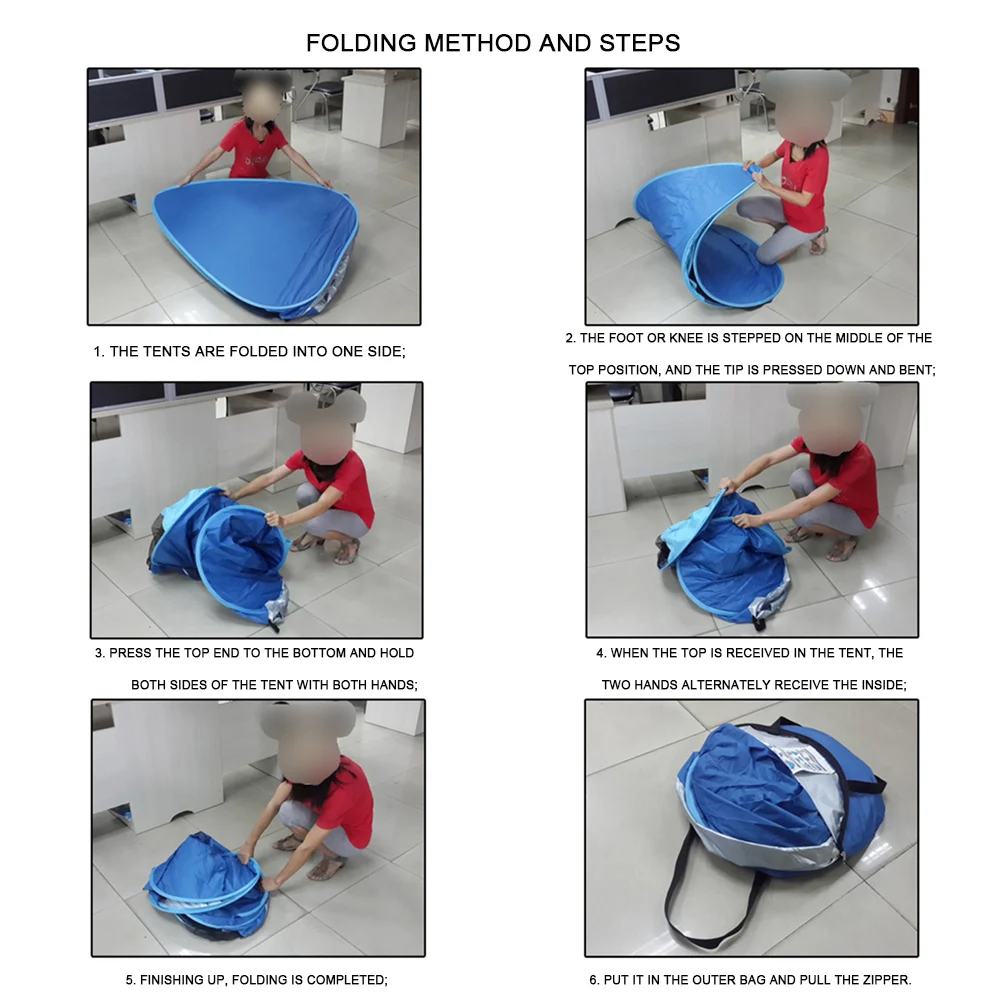 FOLDING METHOD AND STEPS

1. THE TENTS ARE FOLDED INTO ONE SIDE;

2. THE FOOT OR KNEE IS STEPPED ON THE MIDDLE OF THE TOP POSITION, AND THE TIP IS PRESSED DOWN AND BENT;

3. PRESS THE TOP END TO THE BOTTOM AND HOLD BOTH SIDES OF THE TENT WITH BOTH HANDS;

4. WHEN THE TOP IS RECEIVED IN THE TENT, THE TWO HANDS ALTERNATELY RECEIVE THE INSIDE;

5. FINISHING UP, FOLDING IS COMPLETED;

6. PUT IT IN THE OUTER BAG AND PULL THE ZIPPER.