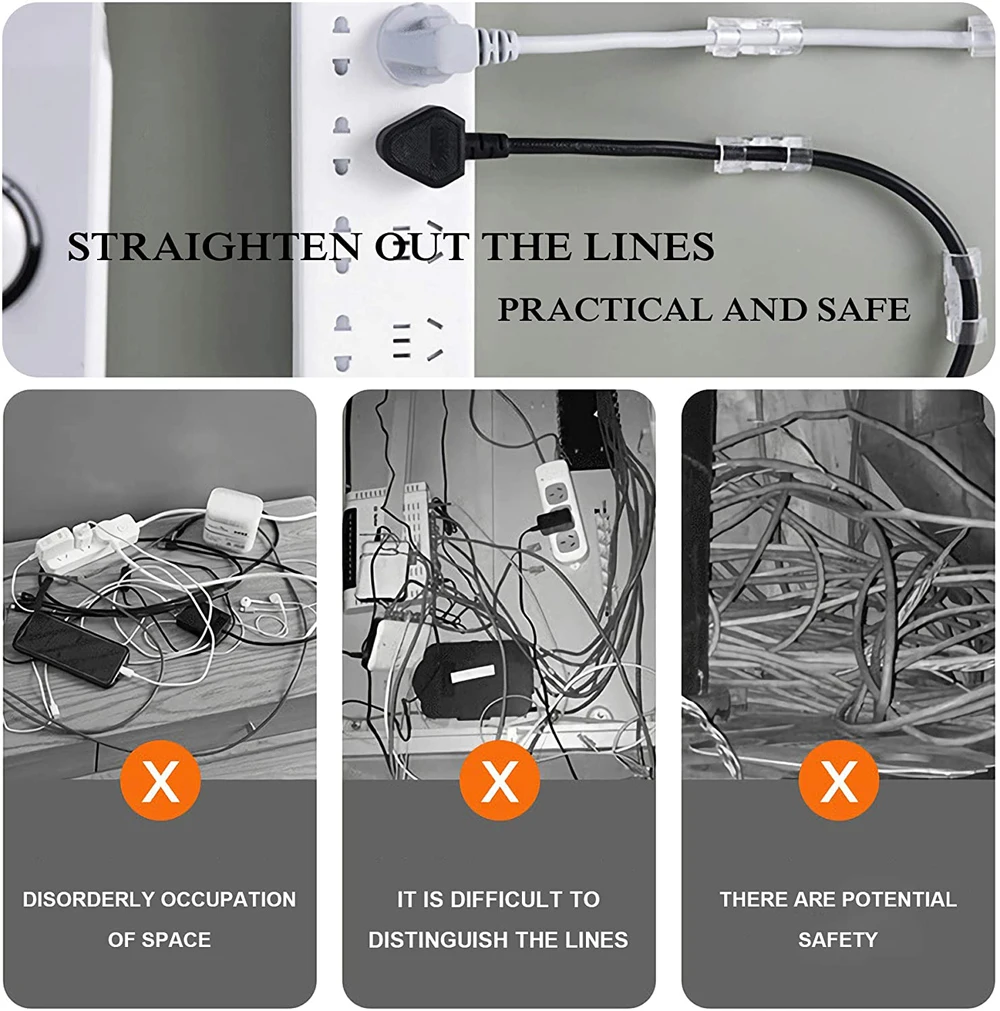 STRAIGHTEN OUT THE LINES
PRACTICAL AND SAFE

X
DISORDERLY OCCUPATION OF SPACE

X
IT IS DIFFICULT TO DISTINGUISH THE LINES

X
THERE ARE POTENTIAL SAFETY