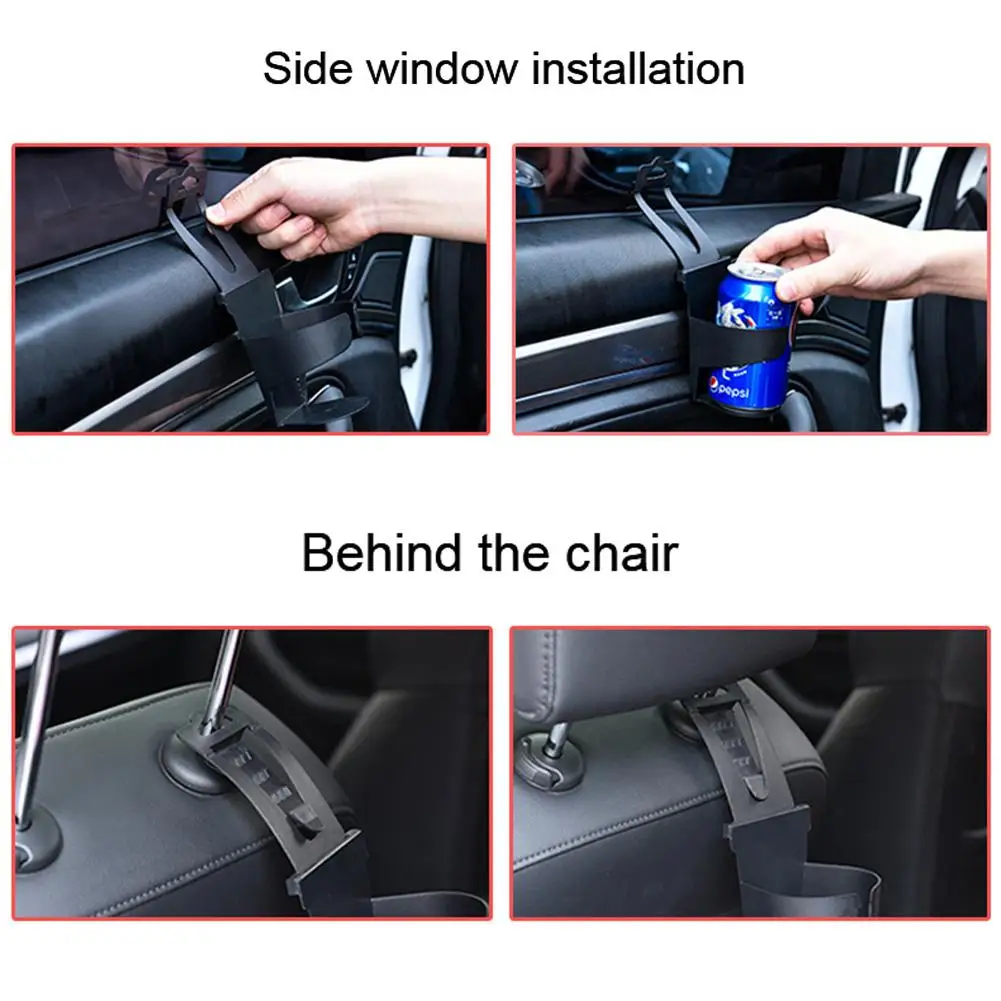 Side window installation

pepsi

Behind the chair