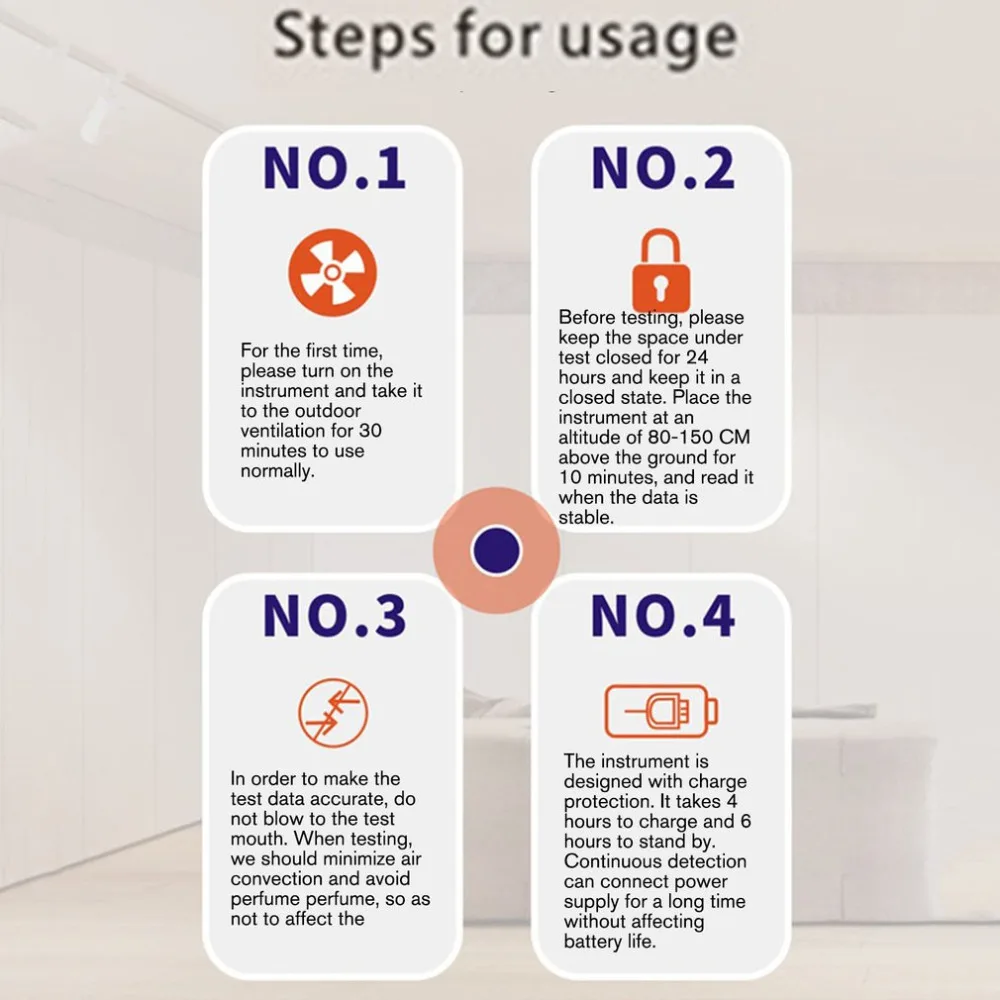 Steps for usage

NO.1

For the first time, please turn on the instrument and take it to the outdoor ventilation for 30 minutes to use normally.

NO.2

Before testing, please keep the space under test closed for 24 hours and keep it in a closed state. Place the instrument at an altitude of 80-150 CM above the ground for 10 minutes, and read it when the data is stable.

NO.3

In order to make the test data accurate, do not blow to the test mouth. When testing, we should minimize air convection and avoid perfume perfume, so as not to affect the

NO.4

The instrument is designed with charge protection. It takes 4 hours to charge and 6 hours to stand by. Continuous detection can connect power supply for a long time without affecting battery life.