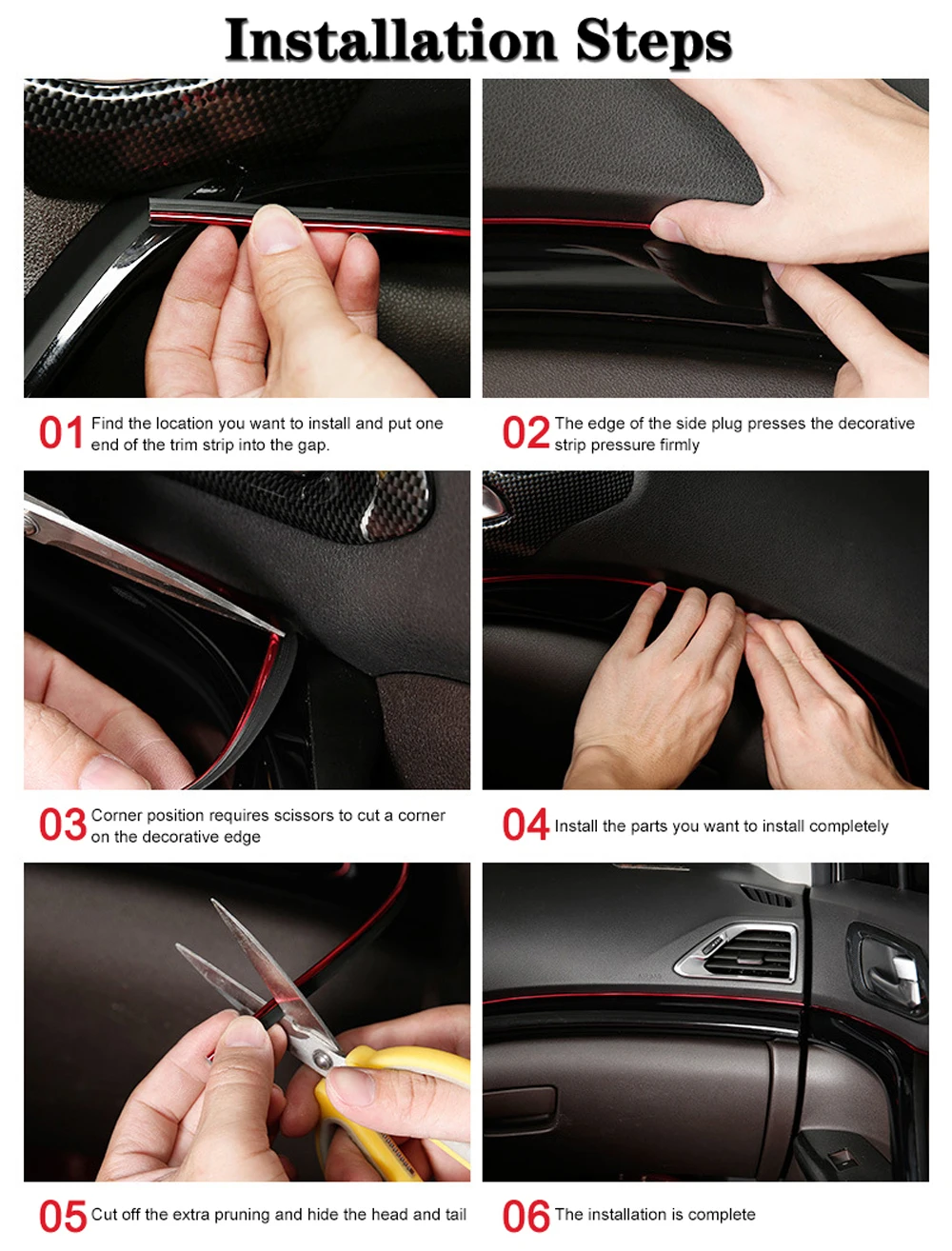 Installation Steps

01 Find the location you want to install and put one end of the trim strip into the gap.

02 The edge of the side plug presses the decorative strip pressure firmly

03 Corner position requires scissors to cut a corner on the decorative edge

04 Install the parts you want to install completely

05 Cut off the extra pruning and hide the head and tail

06 The installation is complete