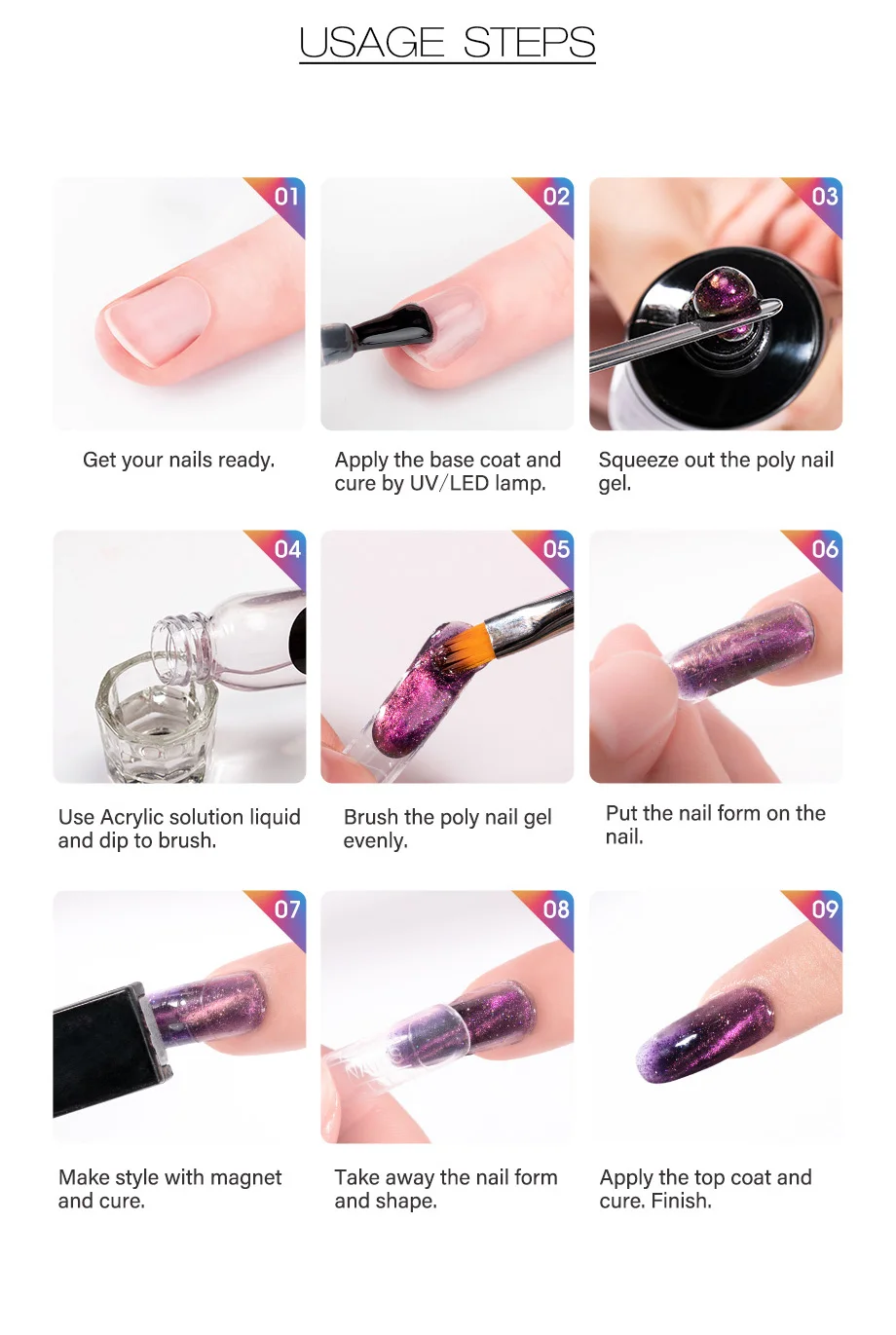 USAGE STEPS

01

Get your nails ready.

02

Apply the base coat and cure by UV/LED lamp.

03

Squeeze out the poly nail gel.

04

Use Acrylic solution liquid and dip to brush.

05

Brush the poly nail gel evenly.

06

Put the nail form on the nail.

07

Make style with magnet and cure.

08

Take away the nail form and shape.

09

Apply the top coat and cure. Finish.