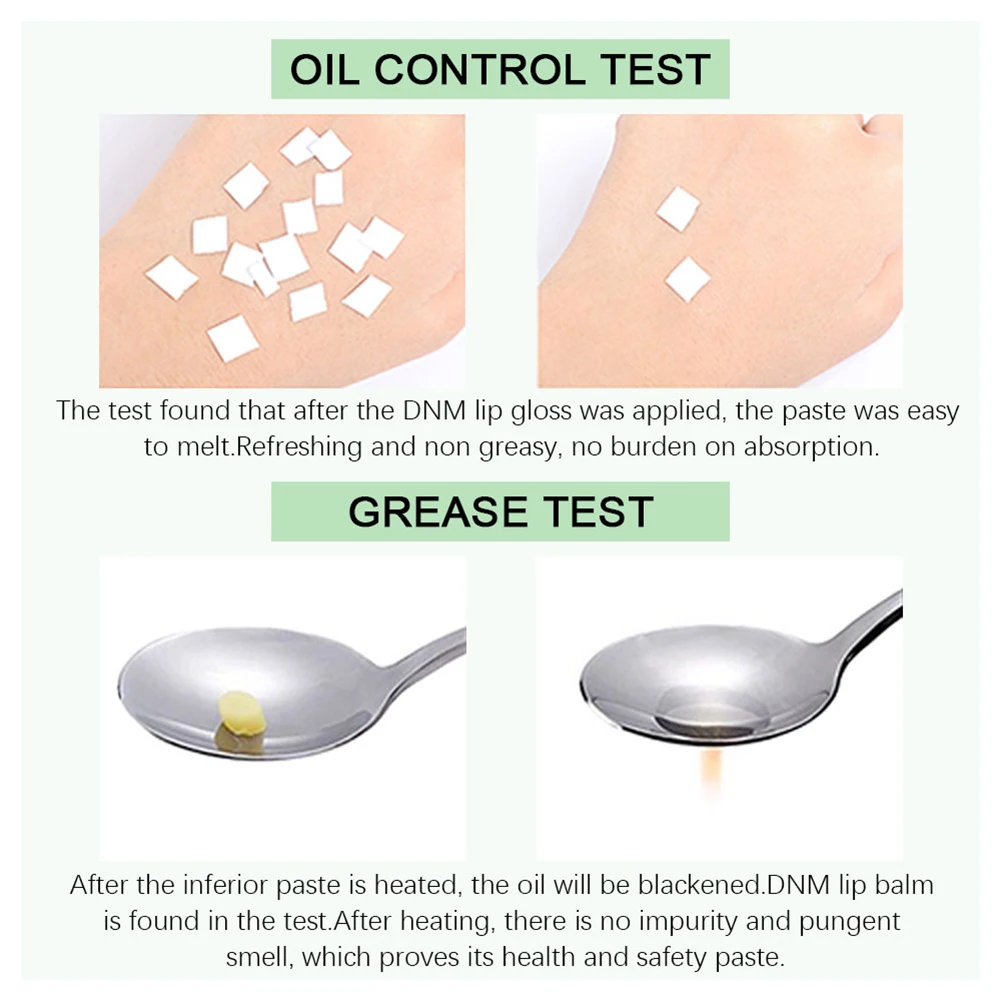 OIL CONTROL TEST

The test found that after the DNM lip gloss was applied, the paste was easy to melt.Refreshing and non greasy, no burden on absorption.

GREASE TEST

After the inferior paste is heated, the oil will be blackened.DNM lip balm is found in the test.After heating, there is no impurity and pungent smell, which proves its health and safety paste.