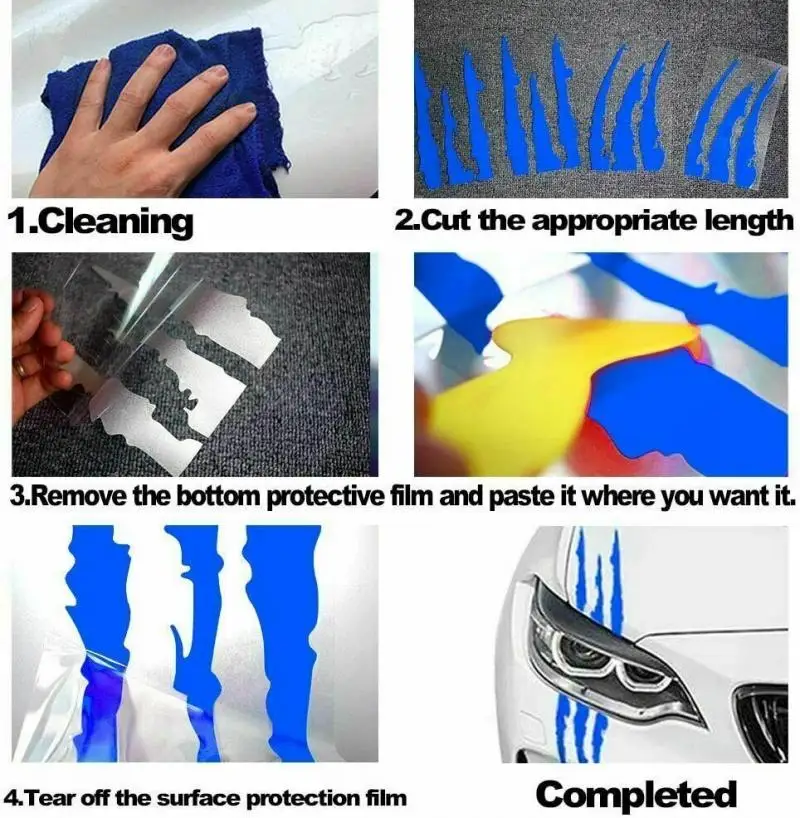 1.Cleaning

2.Cut the appropriate length

3.Remove the bottom protective film and paste it where you want it.

4.Tear off the surface protection film

Completed