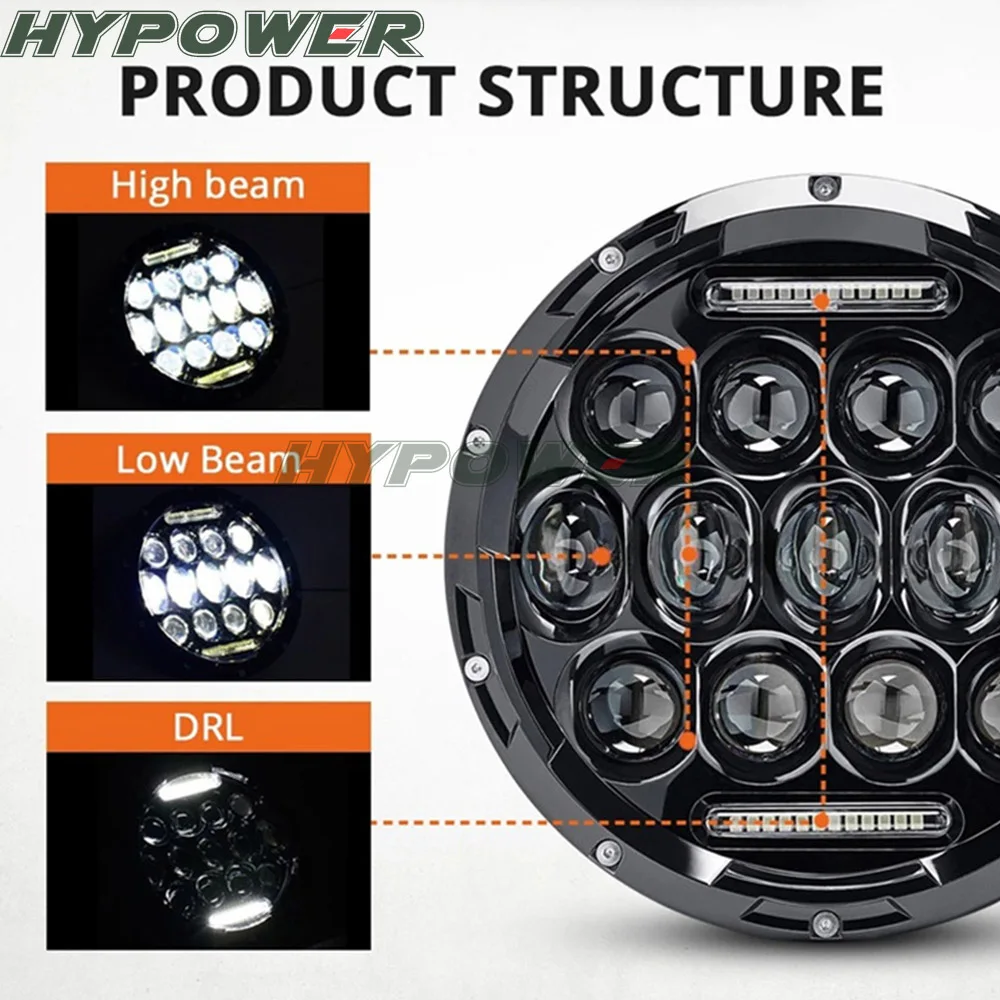 HYPOWER
PRODUCT STRUCTURE

High beam

Low Beam

HYPOWER

DRL