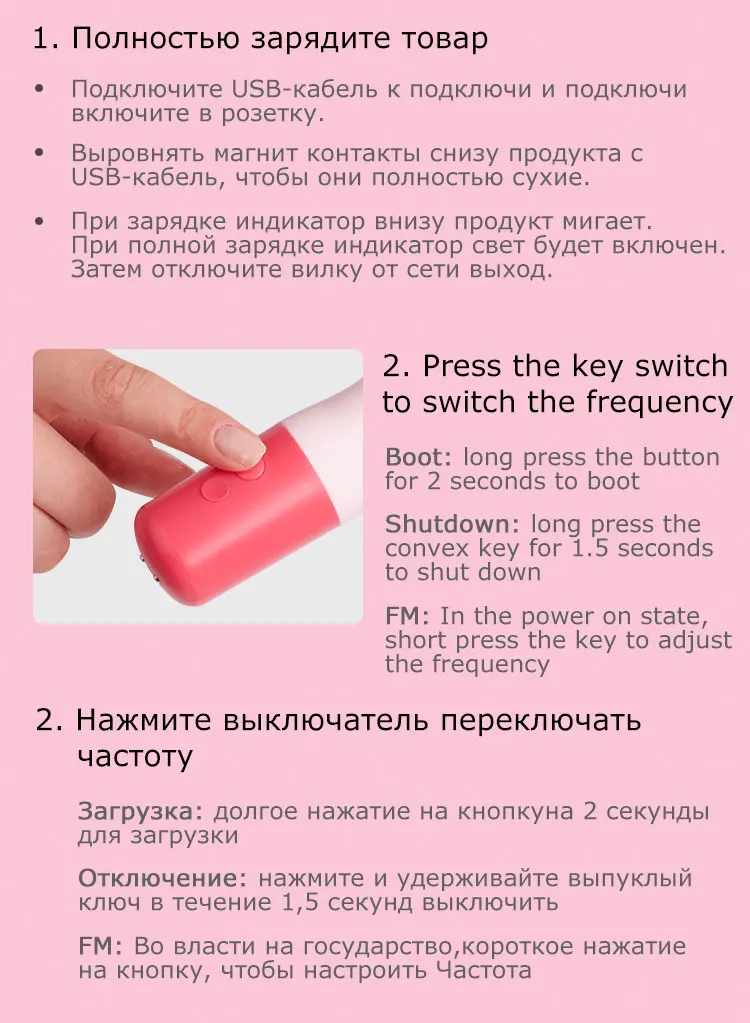 1. Полностью зарядите товар

• Подключите USB-кабель к подключи и подключи включите в розетку.

• Выровнять магнит контакты снизу продукта с USB-кабель, чтобы они полностью сухие.

• При зарядке индикатор внизу продукт мигает. При полной зарядке индикатор свет будет включен. Затем отключите вилку от сети выход.

2. Press the key switch to switch the frequency

Boot: long press the button for 2 seconds to boot

Shutdown: long press the convex key for 1.5 seconds to shut down

FM: In the power on state, short press the key to adjust the frequency

2. Нажмите выключатель переключать частоту

Загрузка: долгое нажатие на кнопкуна 2 секунды для загрузки

Отключение: нажмите и удерживайте выпуклый ключ в течение 1,5 секунд выключить

FM: Во власти на государство,короткое нажатие на кнопку, чтобы настроить Частота