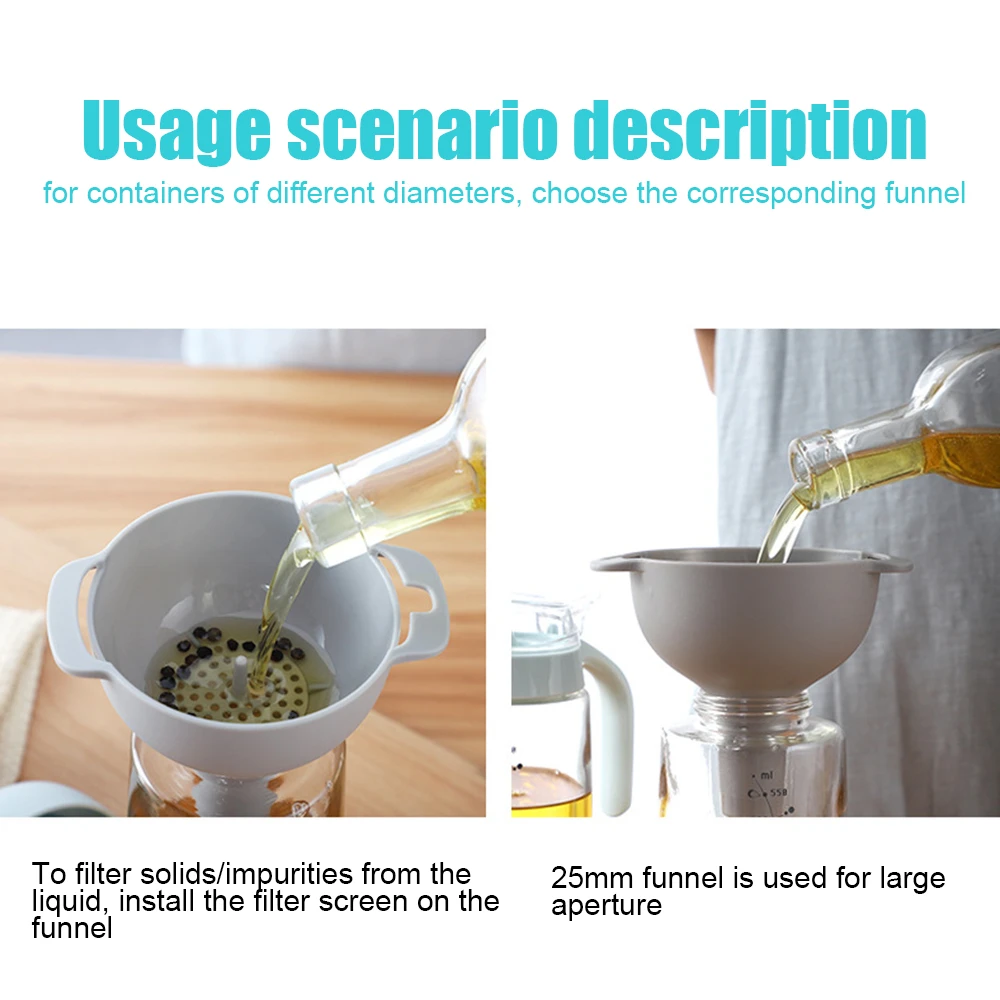 Usage scenario description
for containers of different diameters, choose the corresponding funnel

ml
550

To filter solids/impurities from the liquid, install the filter screen on the funnel

25mm funnel is used for large aperture