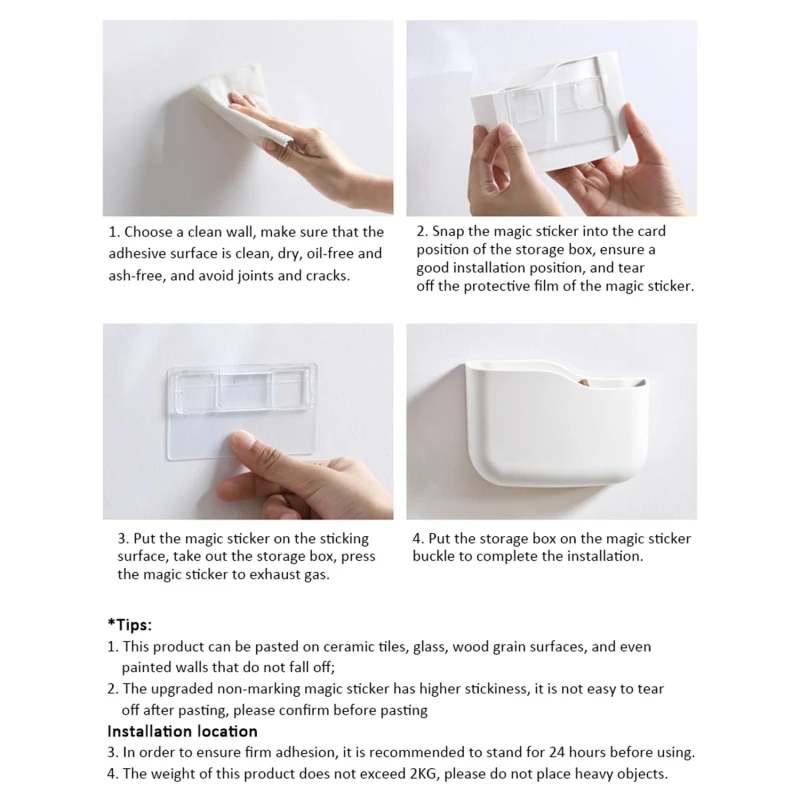 1. Choose a clean wall, make sure that the adhesive surface is clean, dry, oil-free and ash-free, and avoid joints and cracks.

2. Snap the magic sticker into the card position of the storage box, ensure a good installation position, and tear off the protective film of the magic sticker.

3. Put the magic sticker on the sticking surface, take out the storage box, press the magic sticker to exhaust gas.

4. Put the storage box on the magic sticker buckle to complete the installation.

*Tips:
1. This product can be pasted on ceramic tiles, glass, wood grain surfaces, and even painted walls that do not fall off;
2. The upgraded non-marking magic sticker has higher stickiness, it is not easy to tear off after pasting, please confirm before pasting
Installation location
3. In order to ensure firm adhesion, it is recommended to stand for 24 hours before using.
4. The weight of this product does not exceed 2KG, please do not place heavy objects.