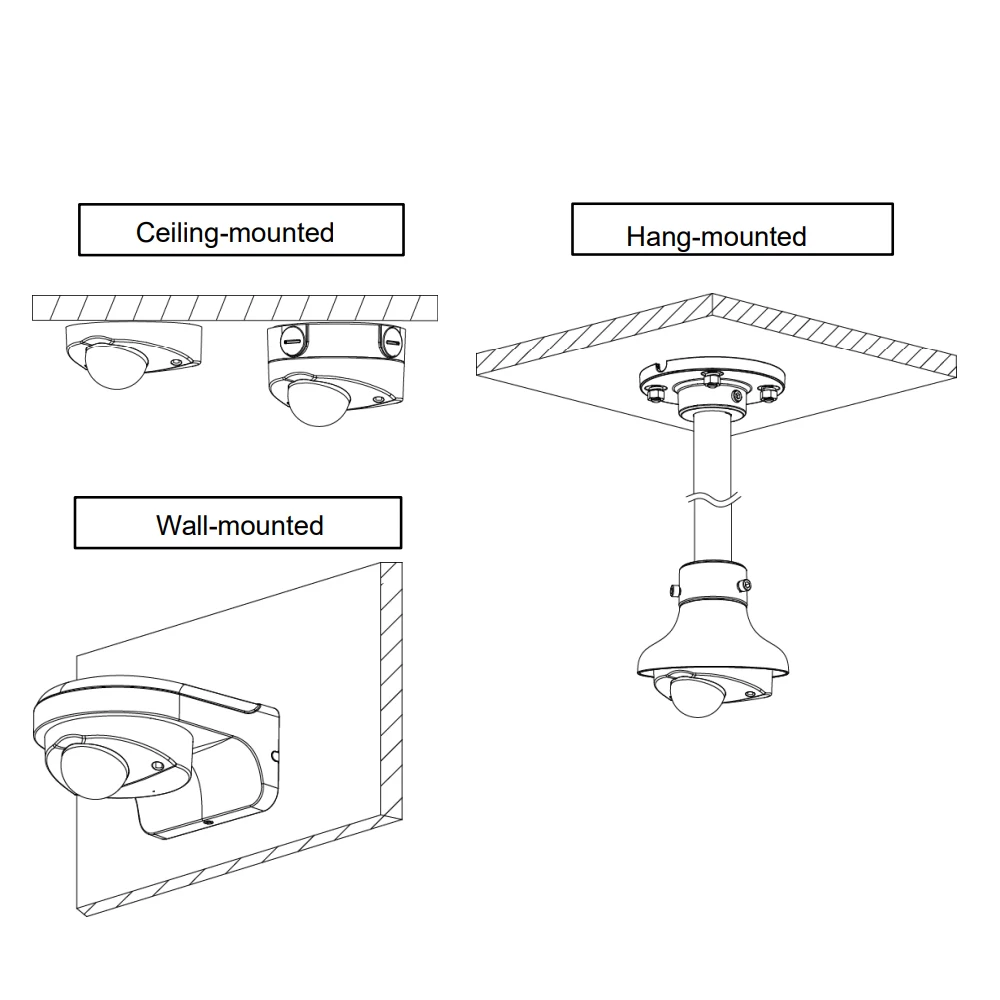 Ceiling-mounted

Hang-mounted

Wall-mounted