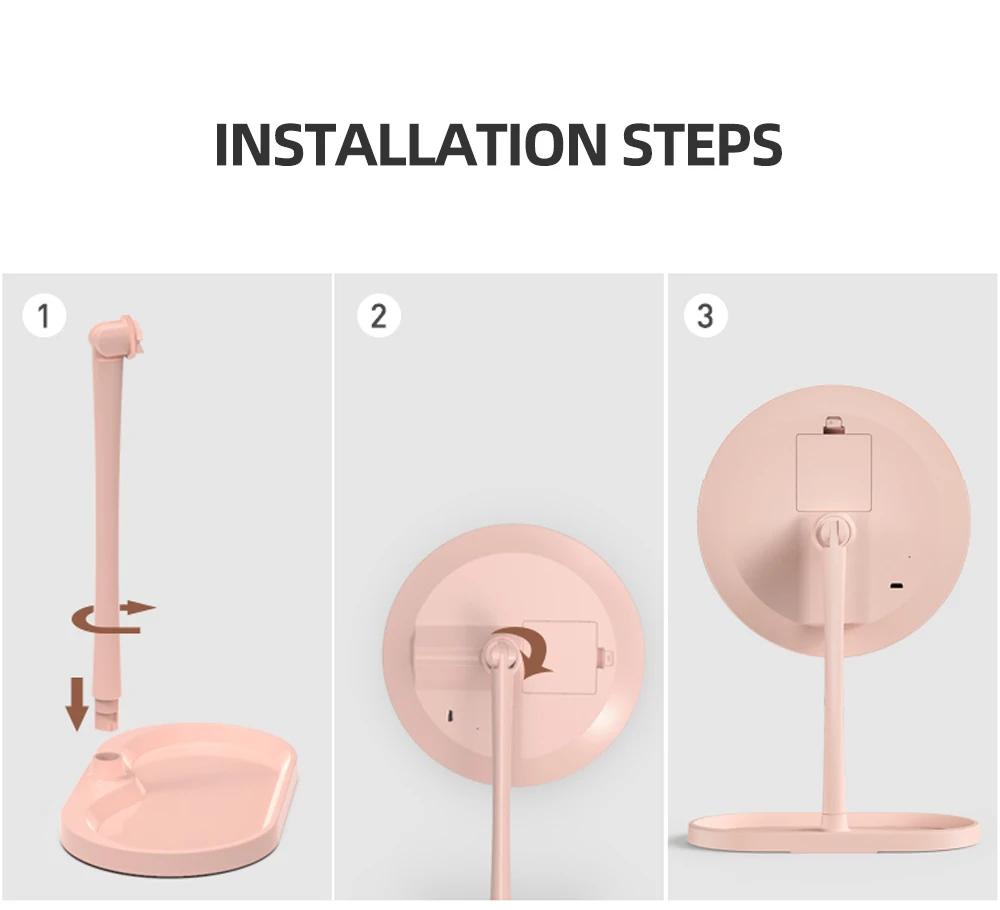 INSTALLATION STEPS

1

2

3