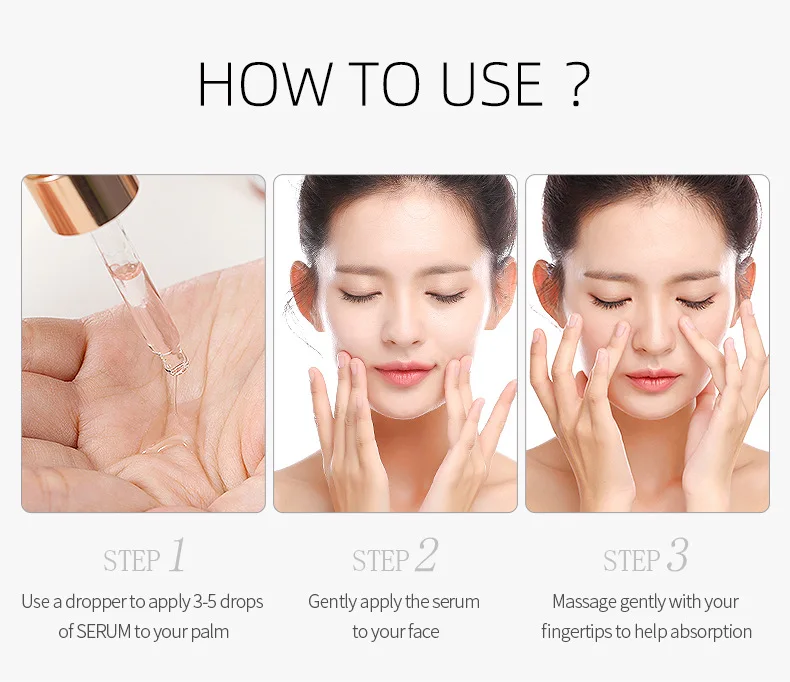 HOW TO USE ?

STEP 1
Use a dropper to apply 3-5 drops of SERUM to your palm

STEP 2
Gently apply the serum to your face

STEP 3
Massage gently with your fingertips to help absorption