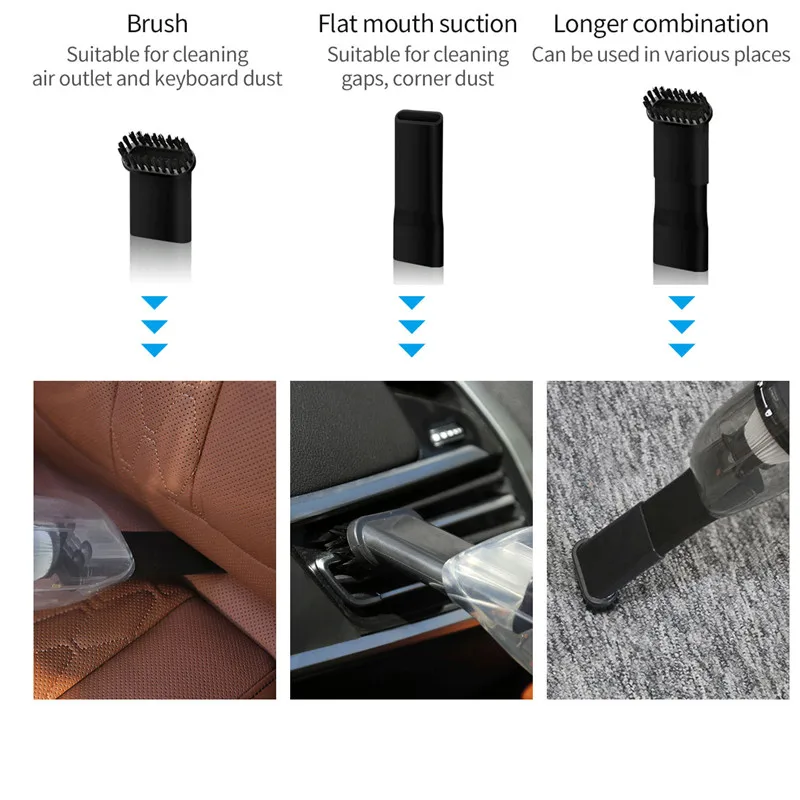 Brush
Suitable for cleaning air outlet and keyboard dust

Flat mouth suction
Suitable for cleaning gaps, corner dust

Longer combination
Can be used in various places