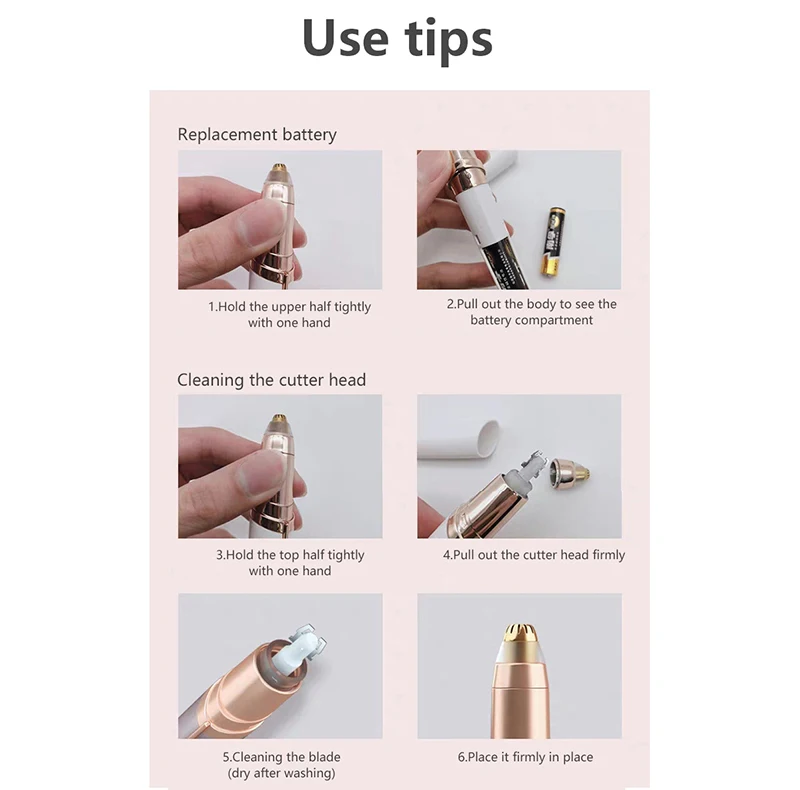 Use tips

Replacement battery

1.Hold the upper half tightly with one hand

2.Pull out the body to see the battery compartment

Cleaning the cutter head

3.Hold the top half tightly with one hand

4.Pull out the cutter head firmly

5.Cleaning the blade (dry after washing)

6.Place it firmly in place