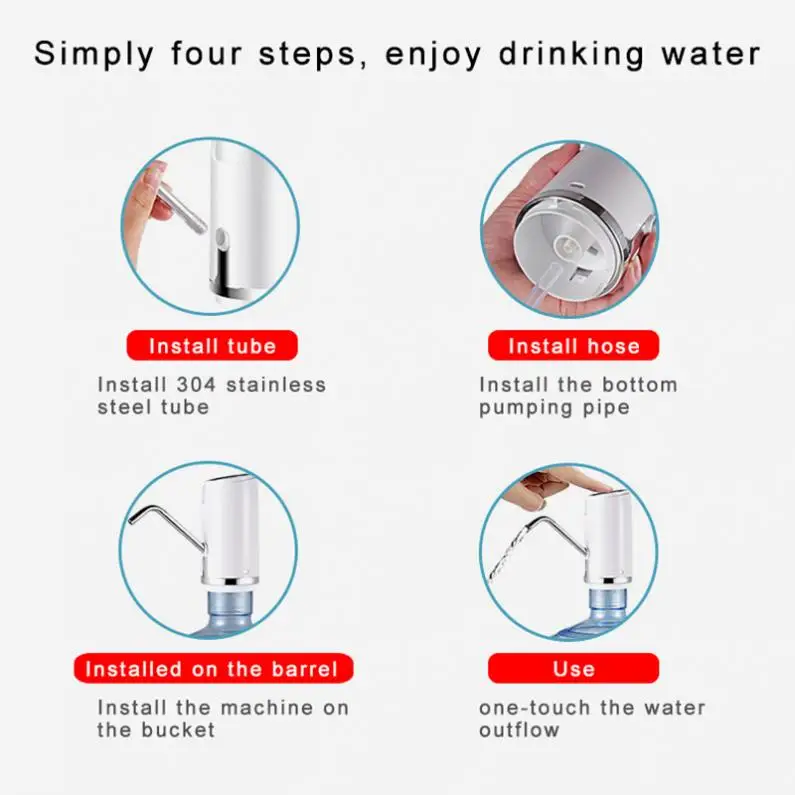 Simply four steps, enjoy drinking water

Install tube

Install 304 stainless steel tube

Install hose

Install the bottom pumping pipe

Installed on the barrel

Install the machine on the bucket

Use

one-touch the water outflow