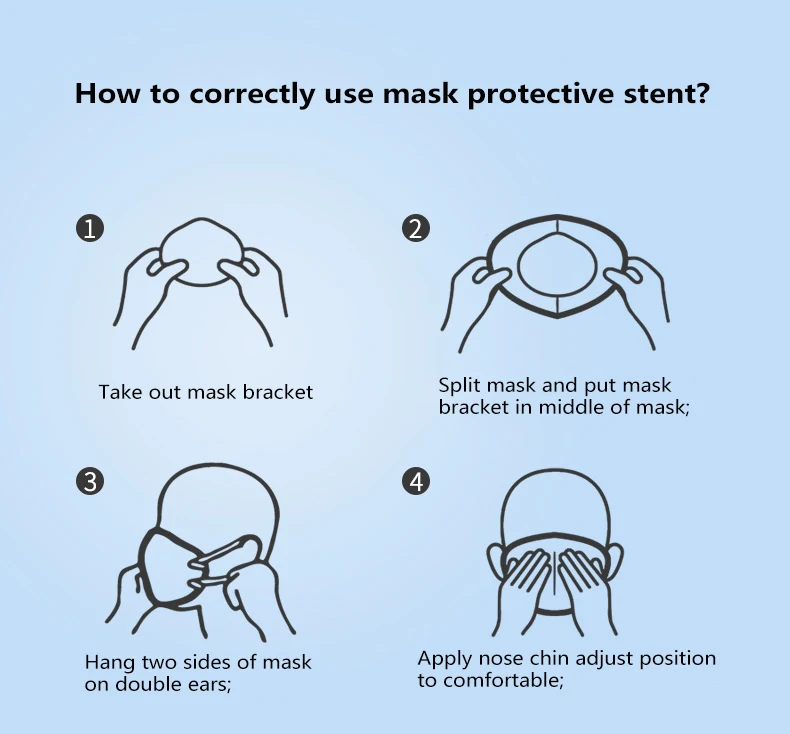 How to correctly use mask protective stent?

1

Take out mask bracket

2

Split mask and put mask bracket in middle of mask;

3

Hang two sides of mask on double ears;

4

Apply nose chin adjust position to comfortable;