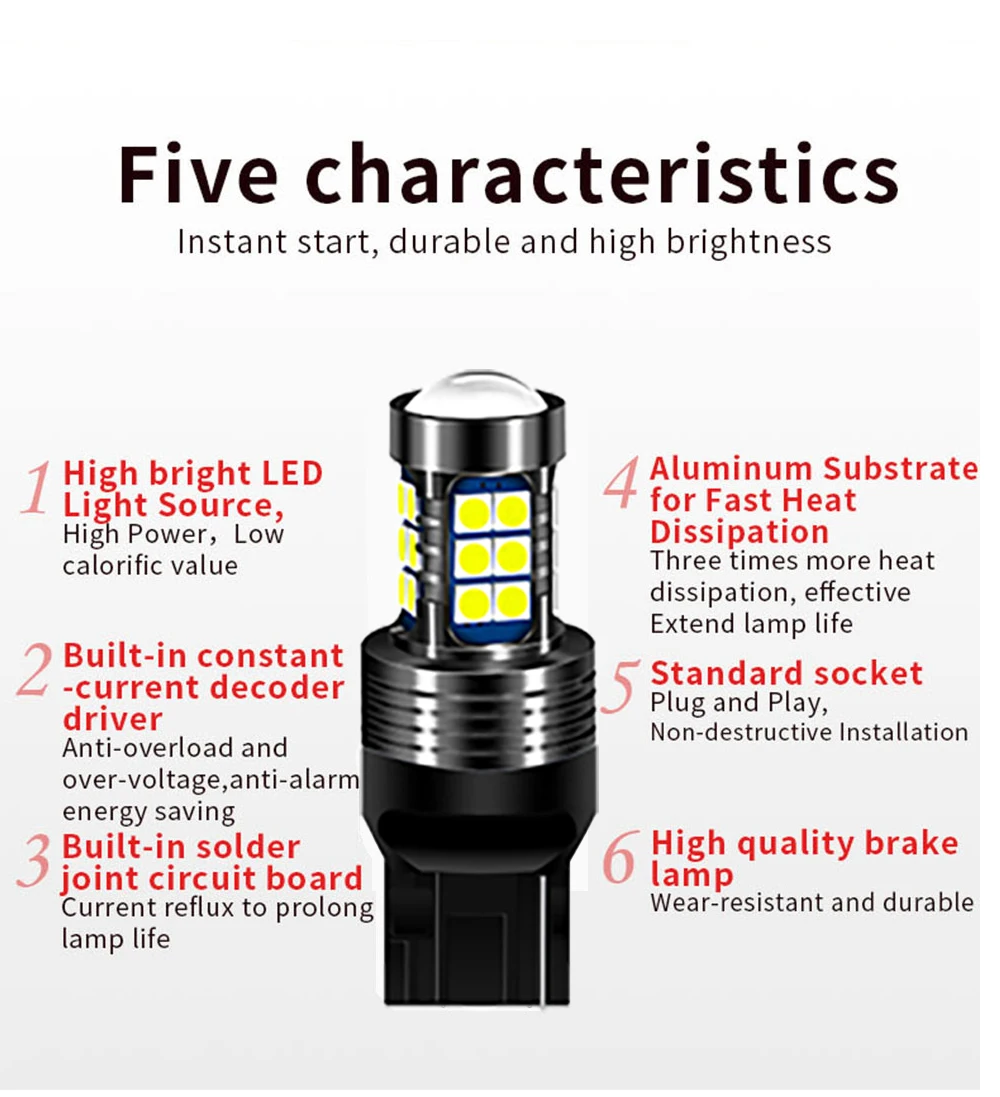 Five characteristics
Instant start, durable and high brightness

1 High bright LED Light Source,
High Power，Low calorific value

2 Built-in constant -current decoder driver
Anti-overload and over-voltage,anti-alarm energy saving

3 Built-in solder joint circuit board
Current reflux to prolong lamp life

4 Aluminum Substrate for Fast Heat Dissipation
Three times more heat dissipation, effective Extend lamp life

5 Standard socket
Plug and Play, Non-destructive Installation

6 High quality brake lamp
Wear-resistant and durable