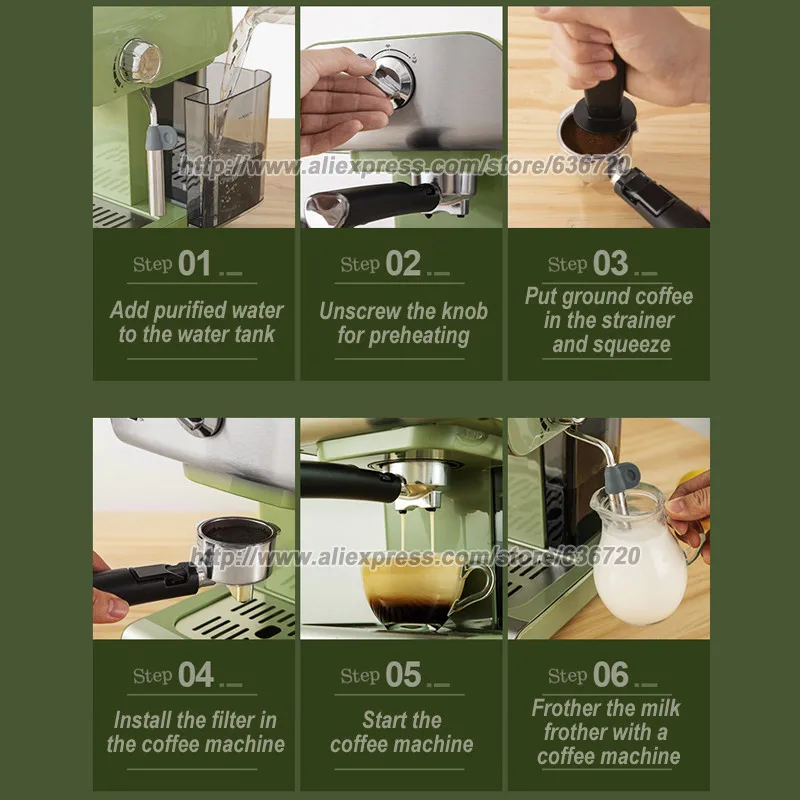 http://www.aliexpress.com/store/636720

Step 01

Add purified water to the water tank

Step 02

Unscrew the knob for preheating

Step 03

Put ground coffee in the strainer and squeeze

http://www.aliexpress.com/store/636720

Step 04

Install the filter in the coffee machine

Step 05

Start the coffee machine

Step 06

Frother the milk frother with a coffee machine