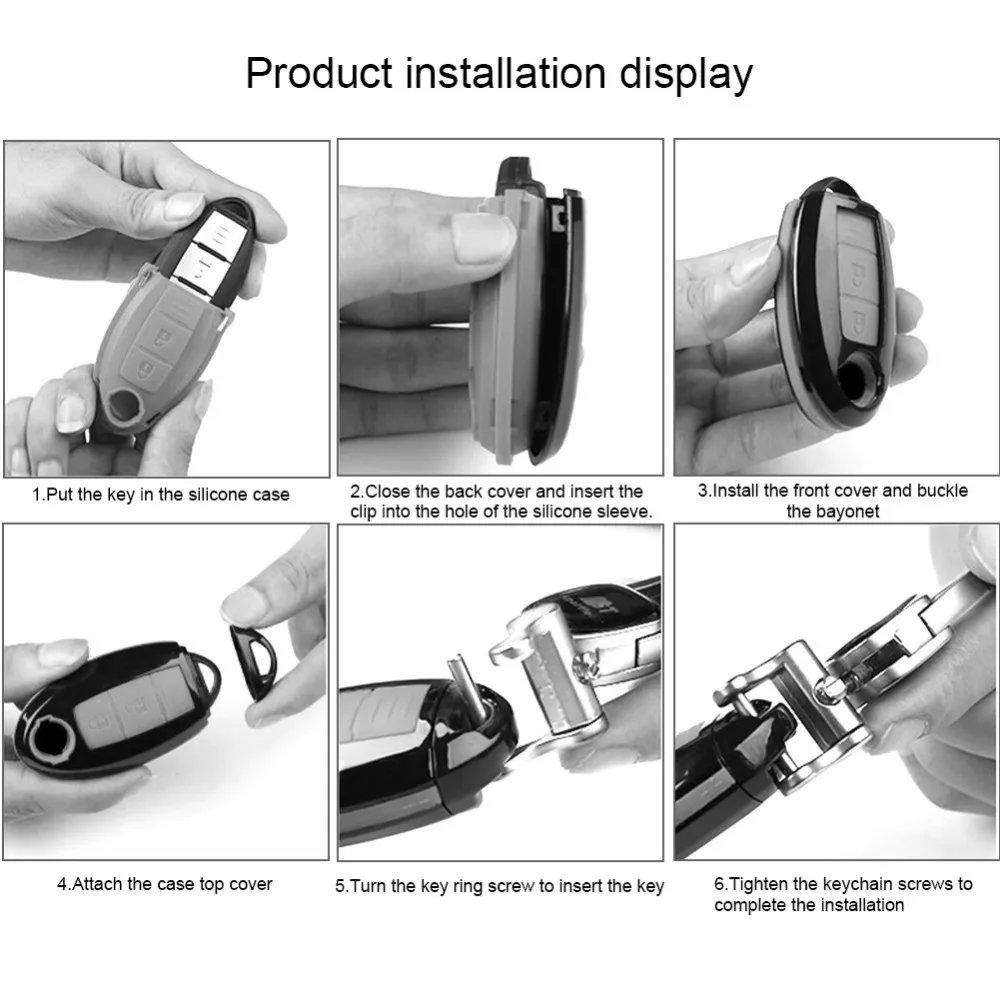 Product installation display

1.Put the key in the silicone case

2.Close the back cover and insert the clip into the hole of the silicone sleeve.

3.Install the front cover and buckle the bayonet

4.Attach the case top cover

5.Turn the key ring screw to insert the key

6.Tighten the keychain screws to complete the installation