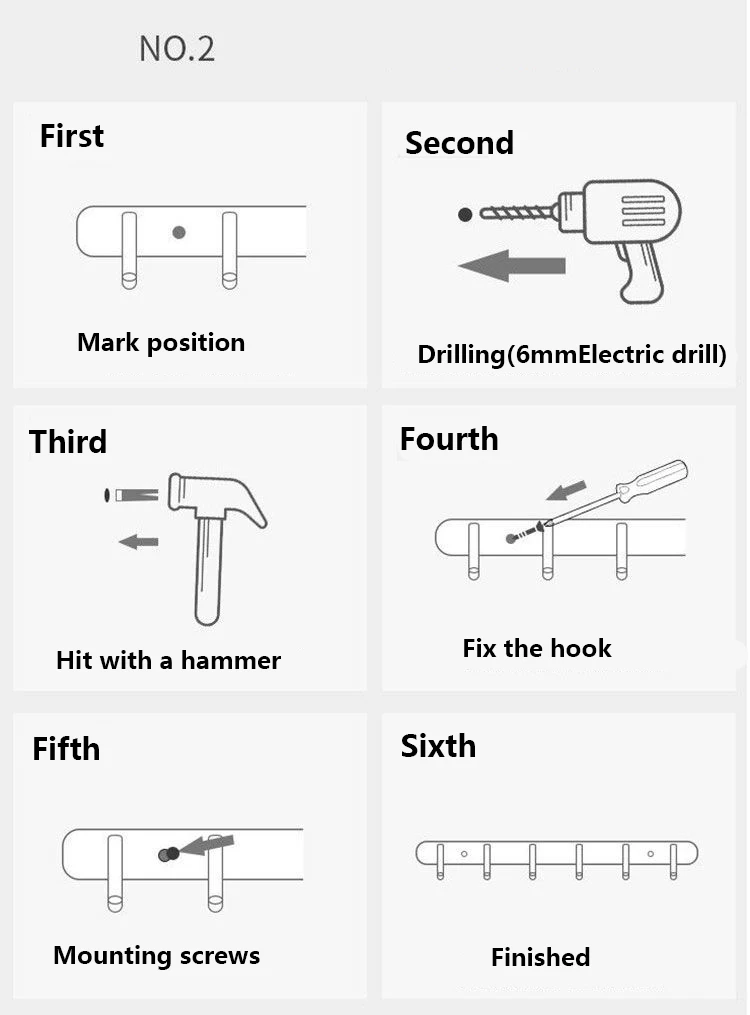 NO.2

First

Mark position

Second

Drilling(6mmElectric drill)

Third

Hit with a hammer

Fourth

Fix the hook

Fifth

Mounting screws

Sixth

Finished