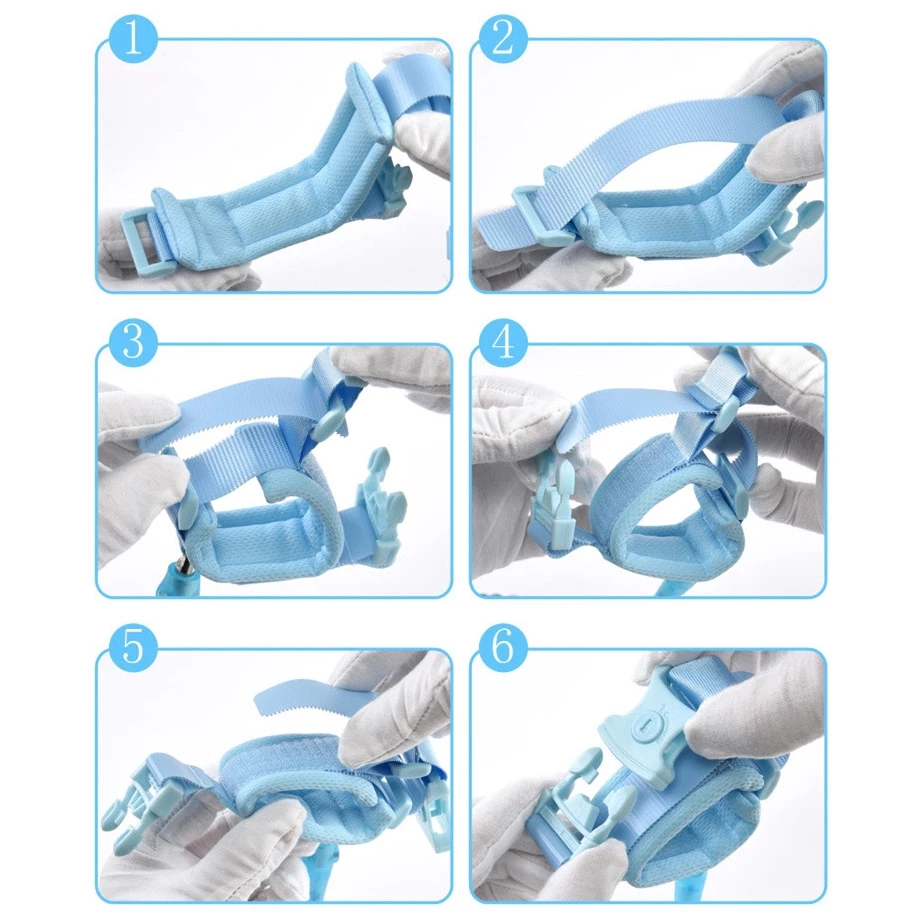 1

2

3

4

5

6