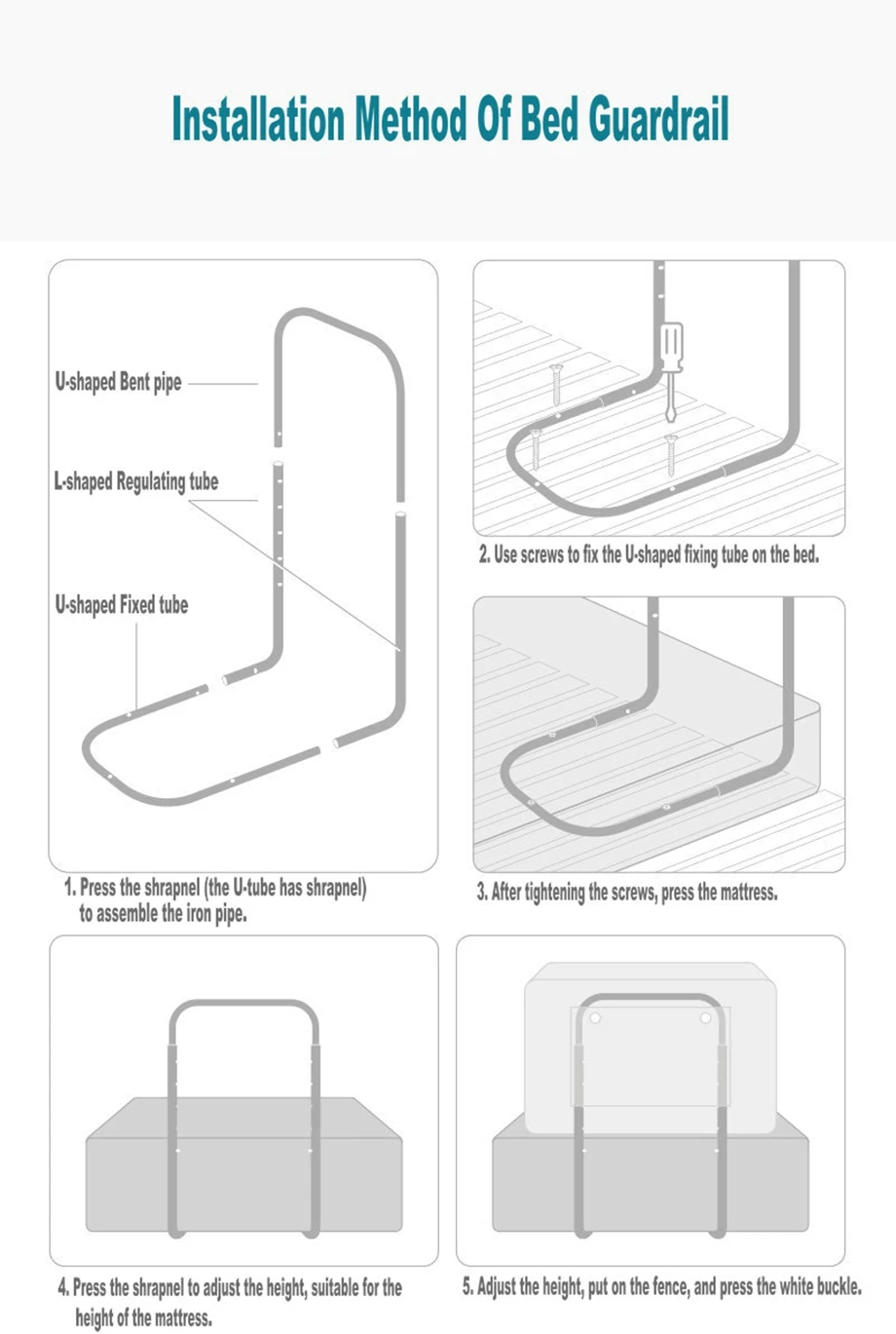 Installation Method Of Bed Guardrail

U-shaped Bent pipe

L-shaped Regulating tube

U-shaped Fixed tube

1. Press the shrapnel (the U-tube has shrapnel) to assemble the iron pipe.

2. Use screws to fix the U-shaped fixing tube on the bed.

3. After tightening the screws, press the mattress.

4. Press the shrapnel to adjust the height, suitable for the height of the mattress.

5. Adjust the height, put on the fence, and press the white buckle.