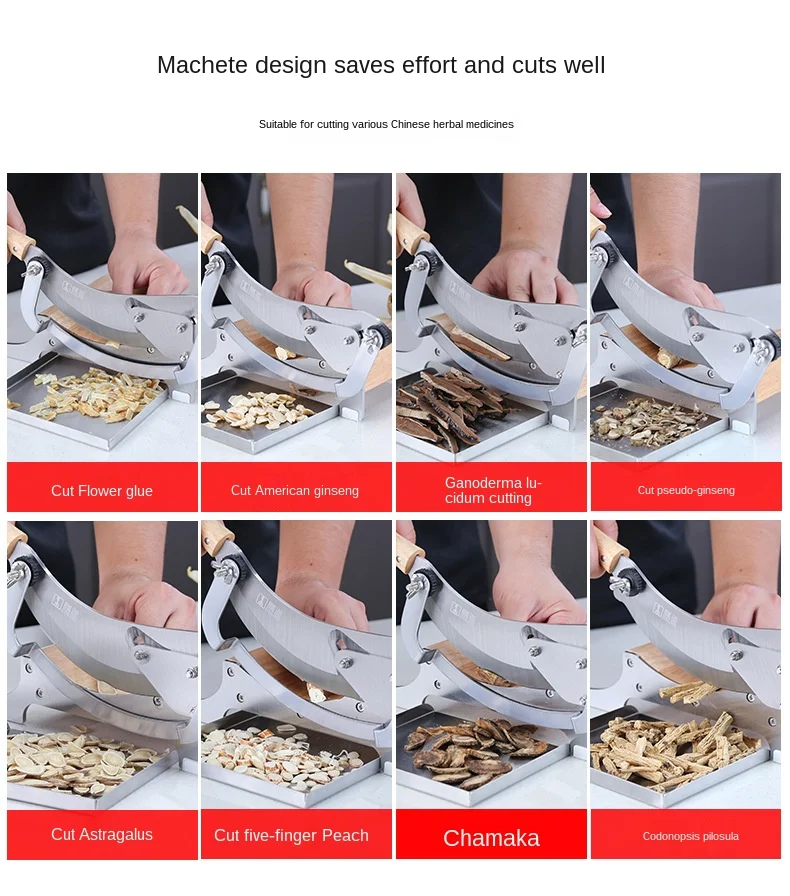 Machete design saves effort and cuts well

Suitable for cutting various Chinese herbal medicines

Cut Flower glue

Cut American ginseng

Ganoderma lucidum cutting

Cut pseudo-ginseng

Cut Astragalus

Cut five-finger Peach

Chamaka

Codonopsis pilosula