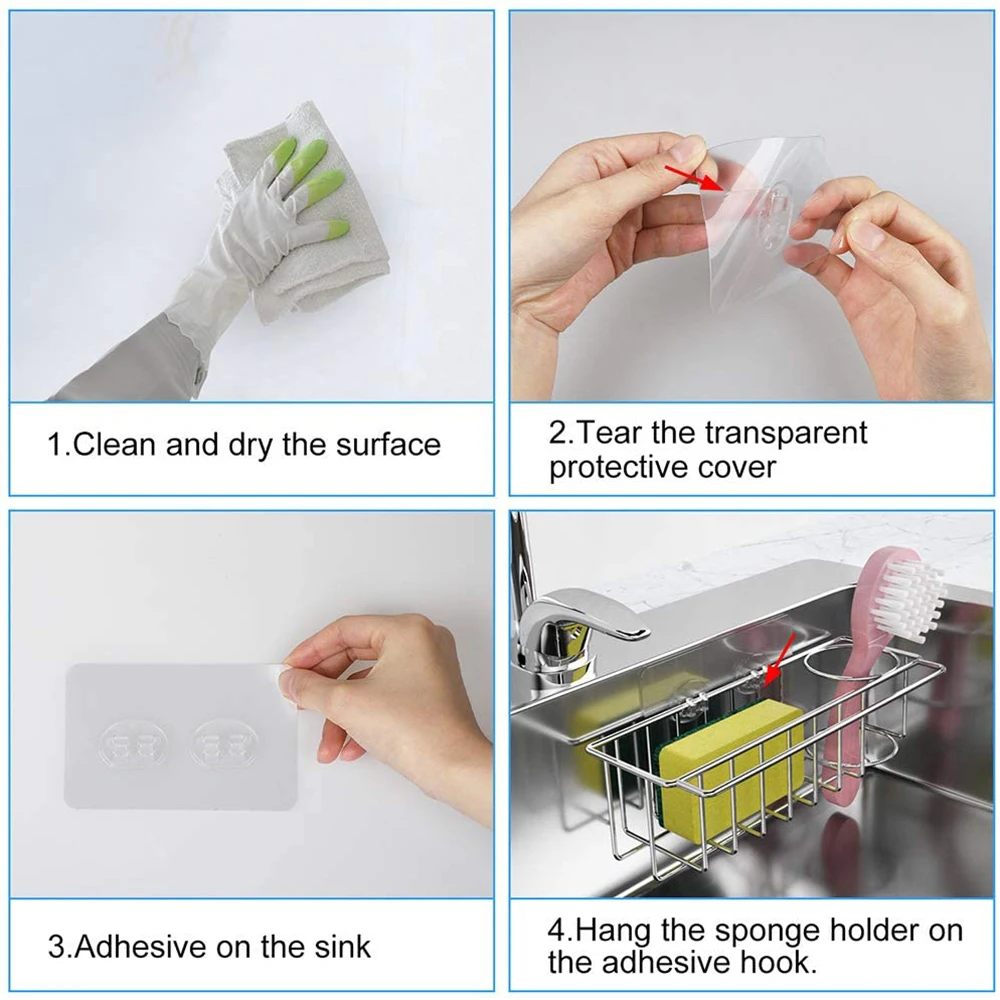 1.Clean and dry the surface

2.Tear the transparent protective cover

3.Adhesive on the sink

4.Hang the sponge holder on the adhesive hook.