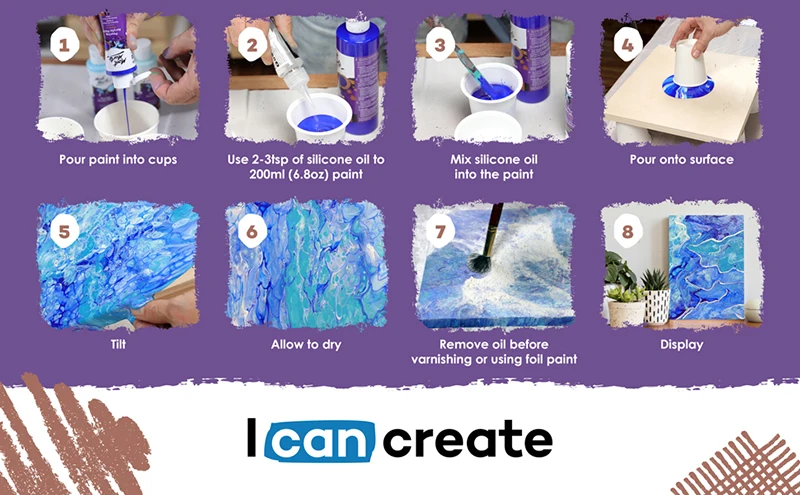 1
Pour paint into cups

2
Use 2-3tsp of silicone oil to 200ml (6.8oz) paint

3
Mix silicone oil into the paint

4
Pour onto surface

5
Tilt

6
Allow to dry

7
Remove oil before varnishing or using foil paint

8
Display

I can create