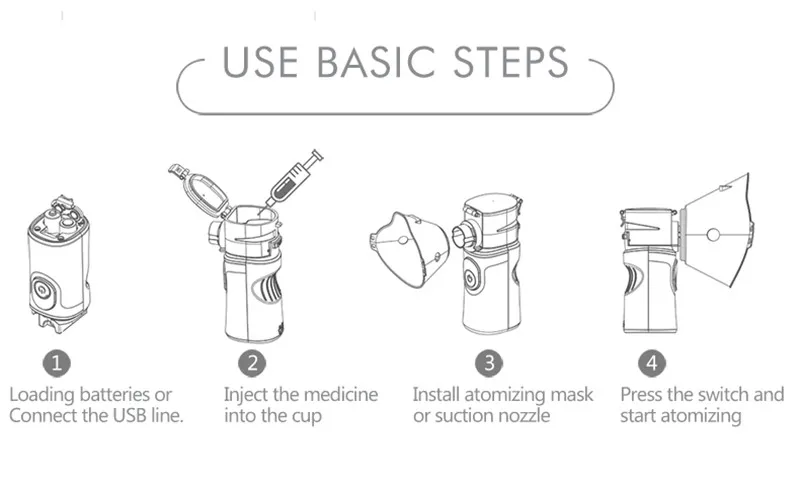 USE BASIC STEPS

1
Loading batteries or Connect the USB line.

2
Inject the medicine into the cup

3
Install atomizing mask or suction nozzle

4
Press the switch and start atomizing