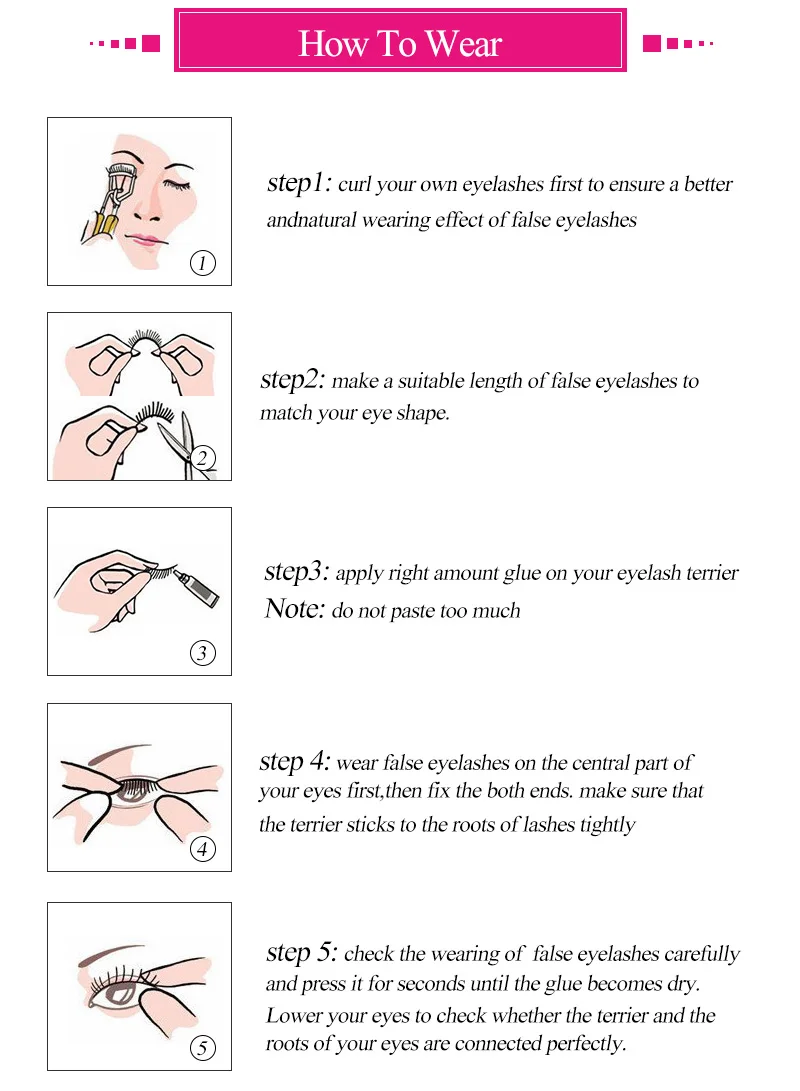 How To Wear

1

step1: curl your own eyelashes first to ensure a better andnatural wearing effect of false eyelashes

2

step2: make a suitable length of false eyelashes to match your eye shape.

3

step3: apply right amount glue on your eyelash terrier
Note: do not paste too much

4

step 4: wear false eyelashes on the central part of your eyes first,then fix the both ends. make sure that the terrier sticks to the roots of lashes tightly

5

step 5: check the wearing of false eyelashes carefully and press it for seconds until the glue becomes dry. Lower your eyes to check whether the terrier and the roots of your eyes are connected perfectly.