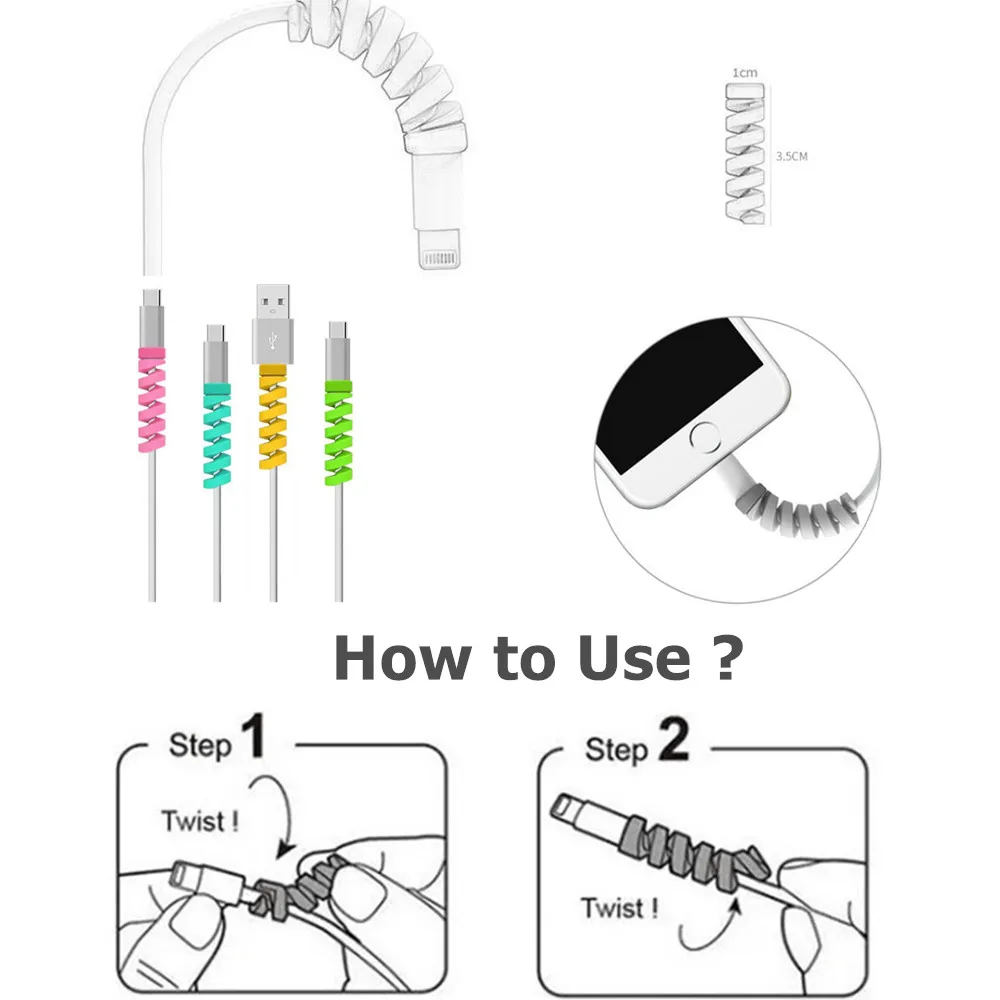 1cm

3.5CM

How to Use ?

Step 1

Twist !

Step 2

Twist !