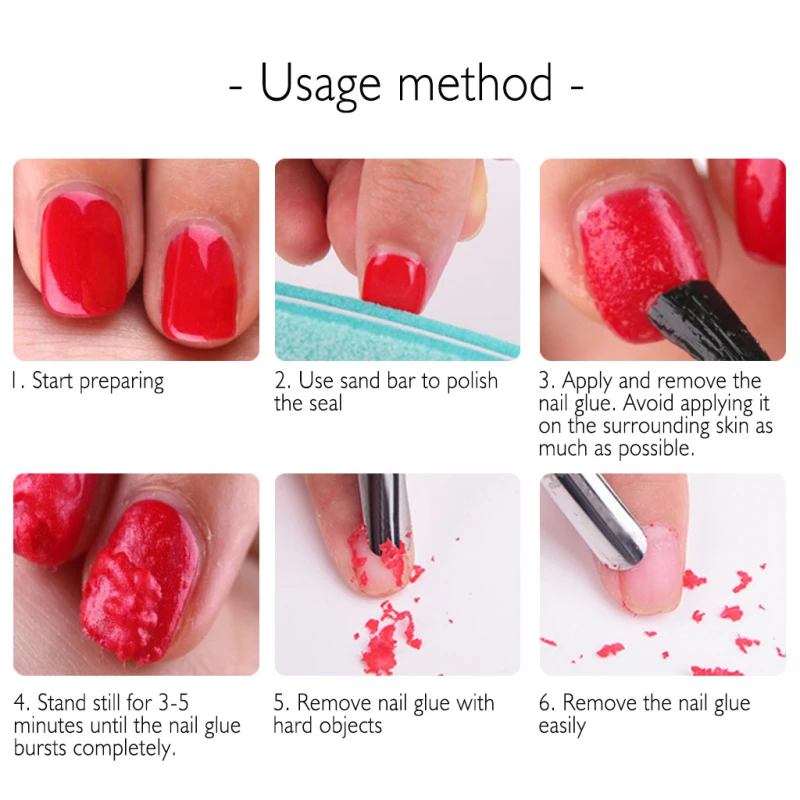 - Usage method -

1. Start preparing

2. Use sand bar to polish the seal

3. Apply and remove the nail glue. Avoid applying it on the surrounding skin as much as possible.

4. Stand still for 3-5 minutes until the nail glue bursts completely.

5. Remove nail glue with hard objects

6. Remove the nail glue easily