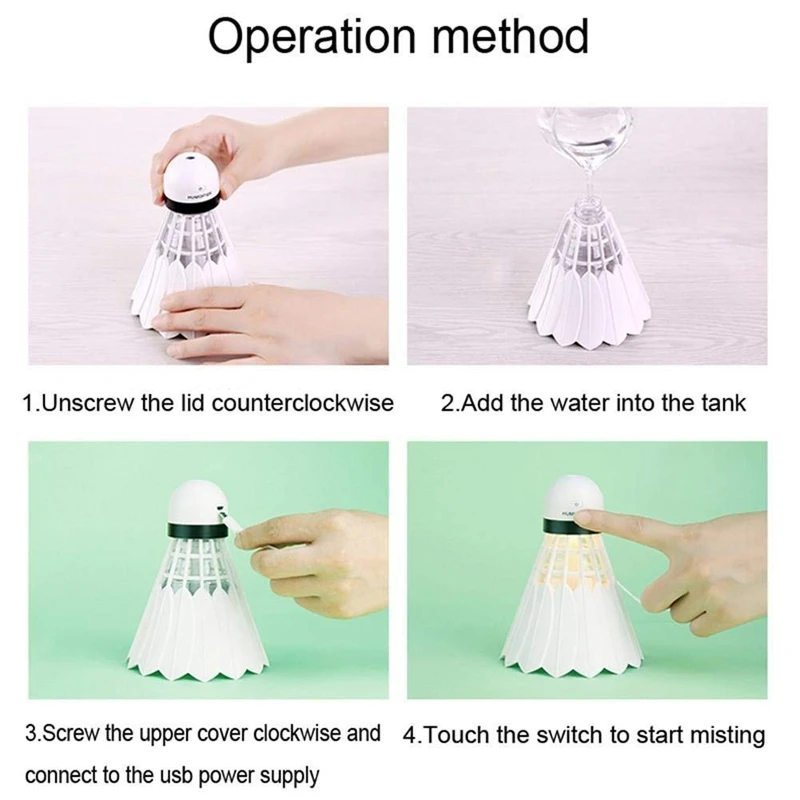 Operation method

1.Unscrew the lid counterclockwise

2.Add the water into the tank

3.Screw the upper cover clockwise and connect to the usb power supply

4.Touch the switch to start misting