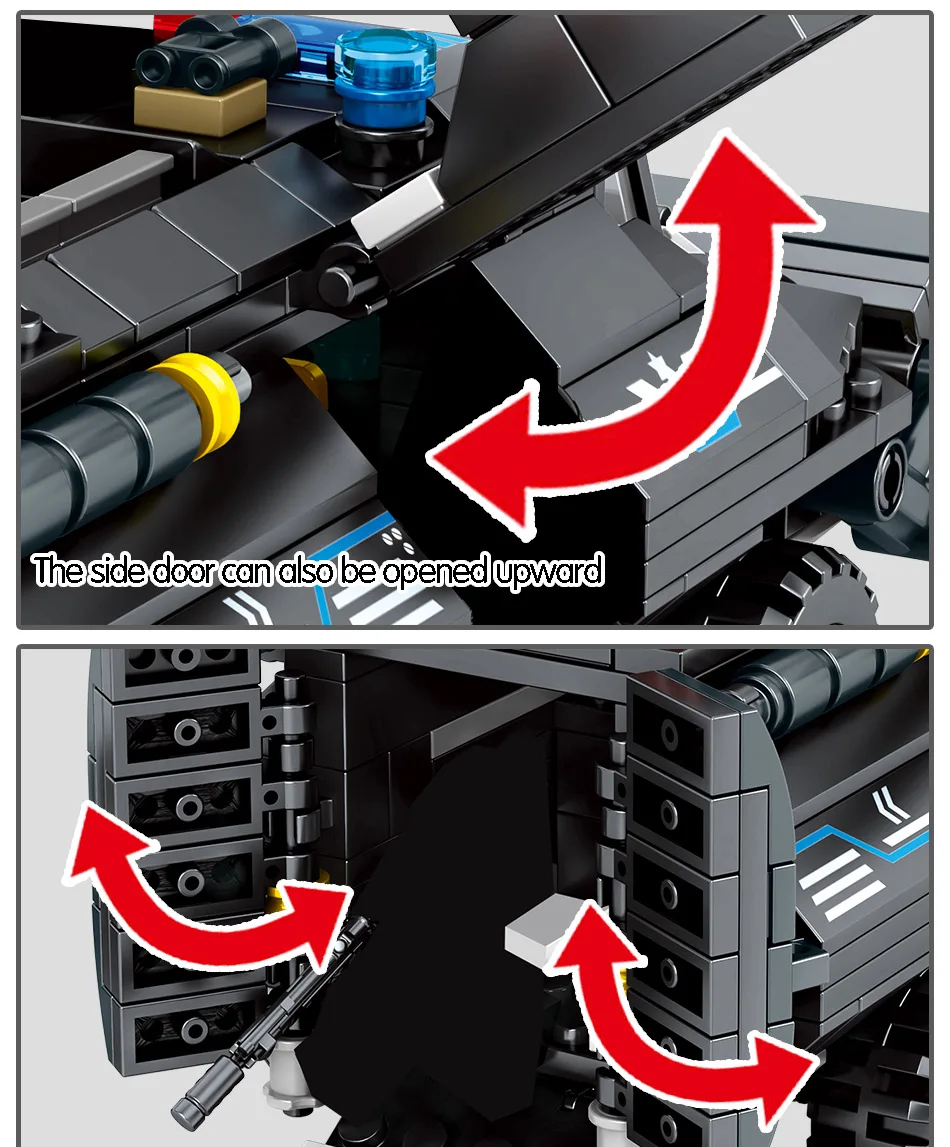 The side door can also be opened upward