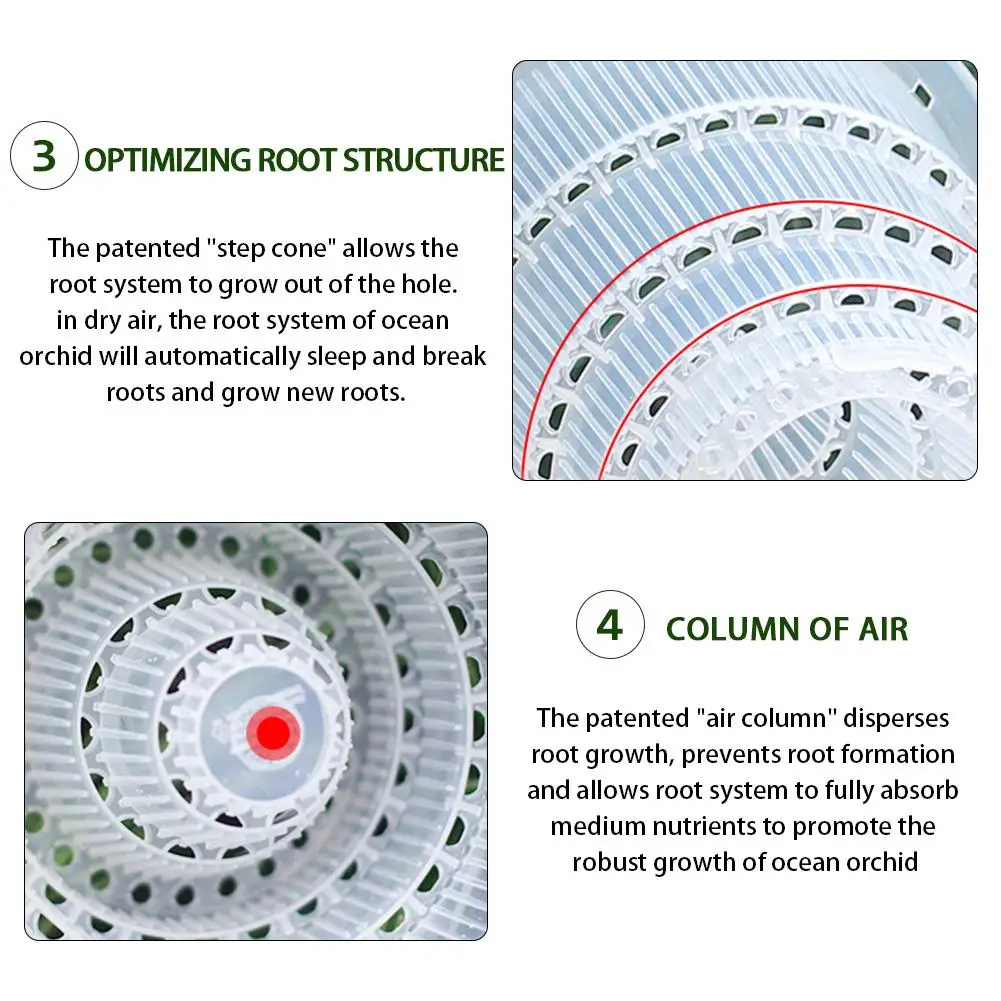 3 OPTIMIZING ROOT STRUCTURE

The patented "step cone" allows the root system to grow out of the hole. in dry air, the root system of ocean orchid will automatically sleep and break roots and grow new roots.

4 COLUMN OF AIR

The patented "air column" disperses root growth, prevents root formation and allows root system to fully absorb medium nutrients to promote the robust growth of ocean orchid