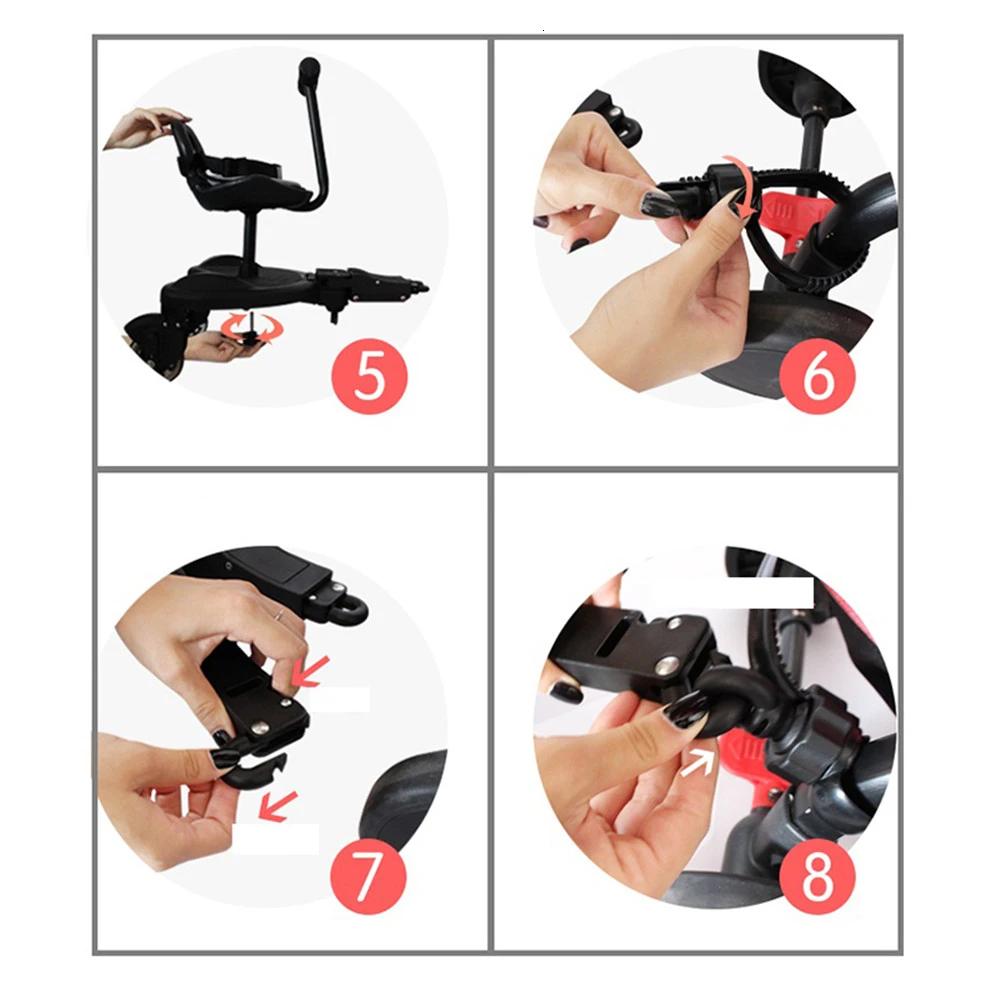 5

6

7

8