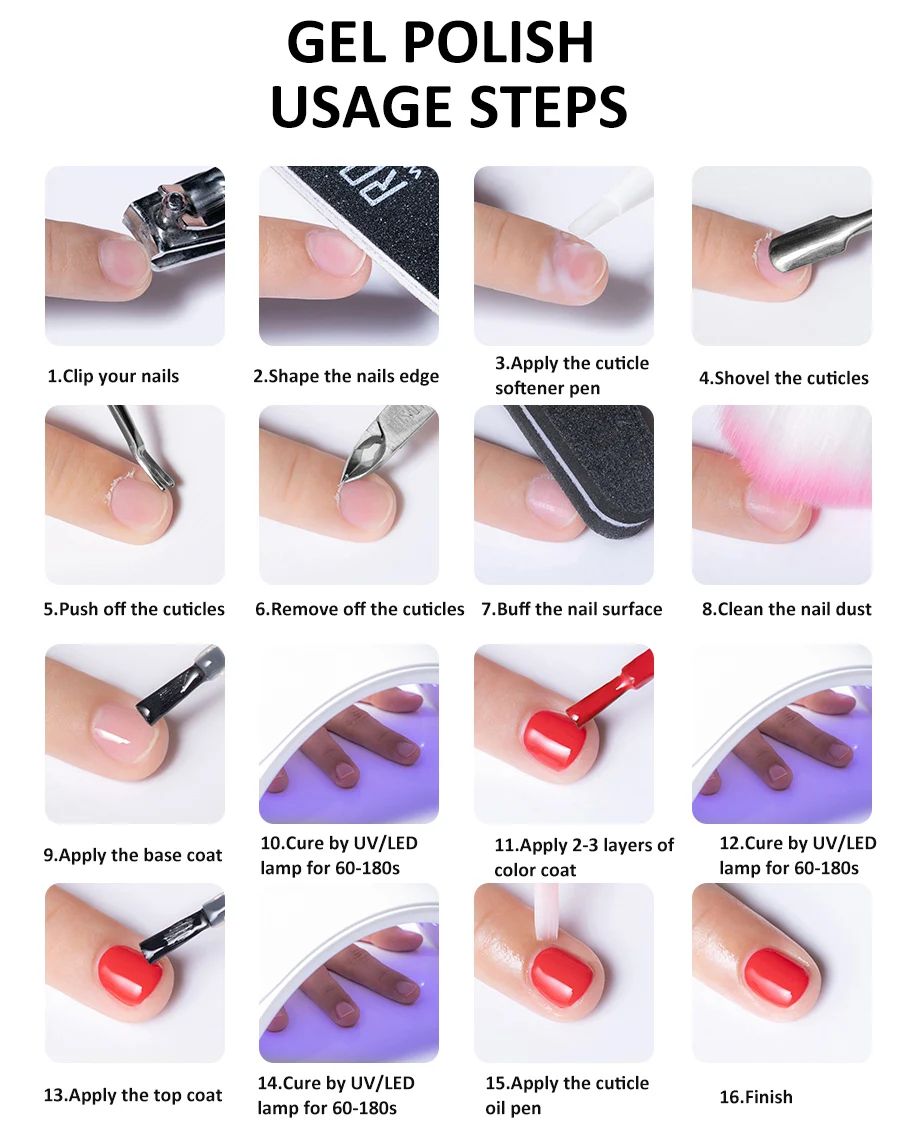 GEL POLISH
USAGE STEPS

1.Clip your nails

2.Shape the nails edge

3.Apply the cuticle softener pen

4.Shovel the cuticles

5.Push off the cuticles

6.Remove off the cuticles

7.Buff the nail surface

8.Clean the nail dust

9.Apply the base coat

10.Cure by UV/LED lamp for 60-180s

11.Apply 2-3 layers of color coat

12.Cure by UV/LED lamp for 60-180s

13.Apply the top coat

14.Cure by UV/LED lamp for 60-180s

15.Apply the cuticle oil pen

16.Finish