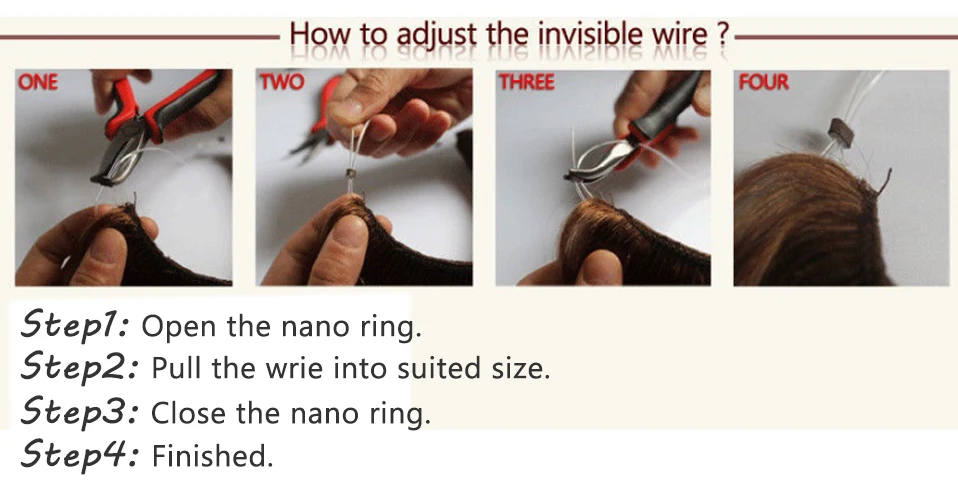 How to adjust the invisible wire ?

ONE

TWO

THREE

FOUR

Step1: Open the nano ring.
Step2: Pull the wrie into suited size.
Step3: Close the nano ring.
Step4: Finished.