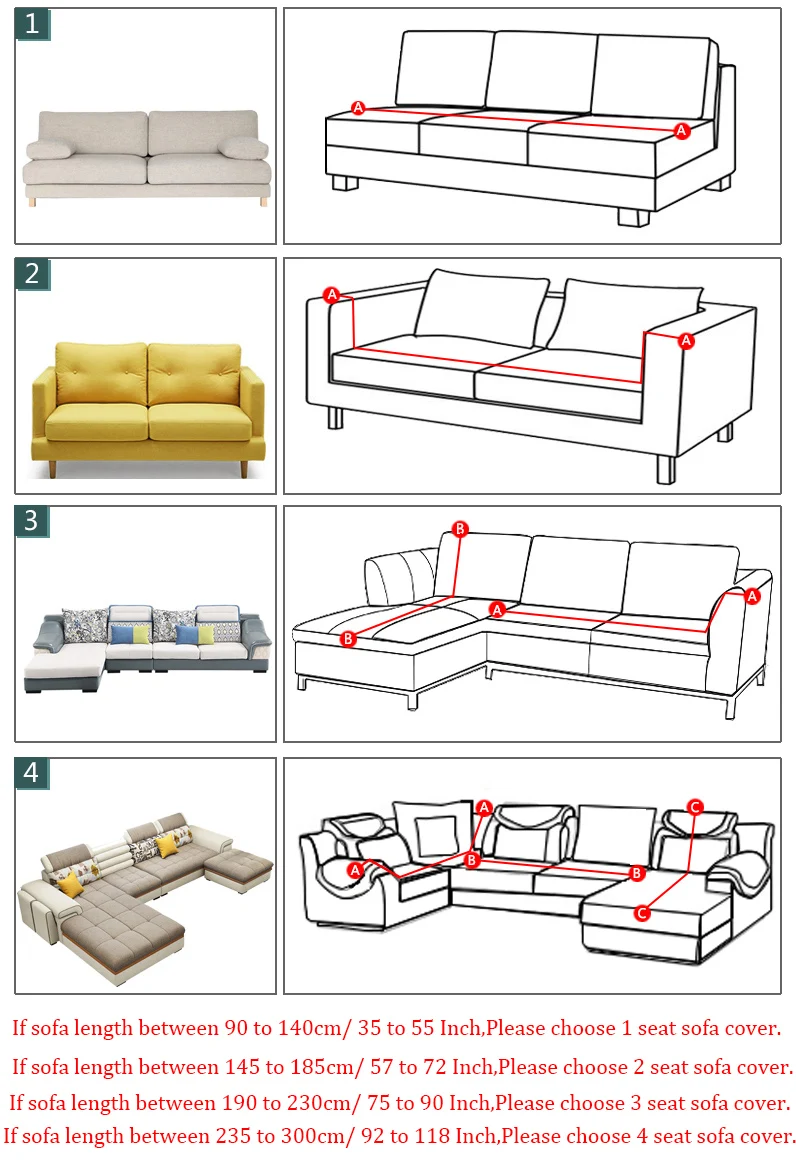 1

A

A

2

A

A

3

B

B

A

A

4

A

A

B

B

C

C

If sofa length between 90 to 140cm/ 35 to 55 Inch,Please choose 1 seat sofa cover.

If sofa length between 145 to 185cm/ 57 to 72 Inch,Please choose 2 seat sofa cover.

If sofa length between 190 to 230cm/ 75 to 90 Inch,Please choose 3 seat sofa cover.

If sofa length between 235 to 300cm/ 92 to 118 Inch,Please choose 4 seat sofa cover.