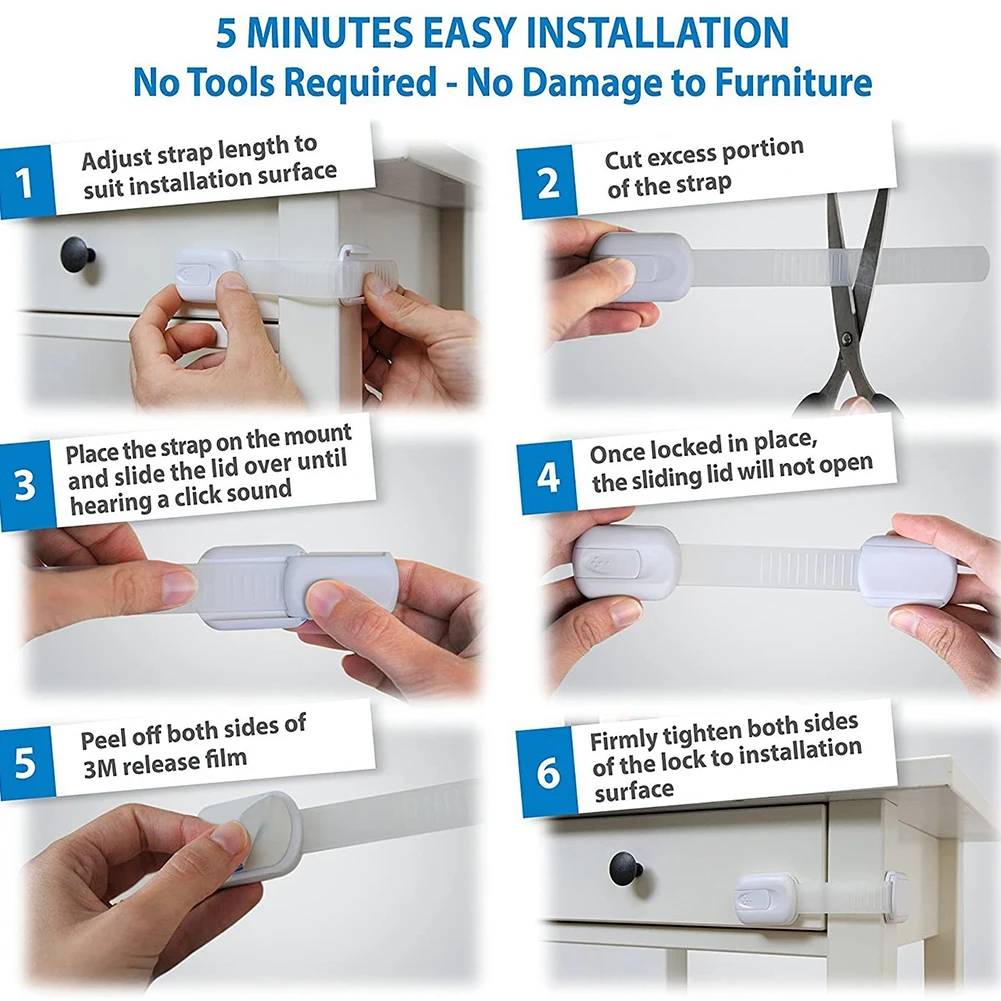 5 MINUTES EASY INSTALLATION
No Tools Required - No Damage to Furniture

1 Adjust strap length to suit installation surface

2 Cut excess portion of the strap

3 Place the strap on the mount and slide the lid over until hearing a click sound

4 Once locked in place, the sliding lid will not open

5 Peel off both sides of 3M release film

6 Firmly tighten both sides of the lock to installation surface