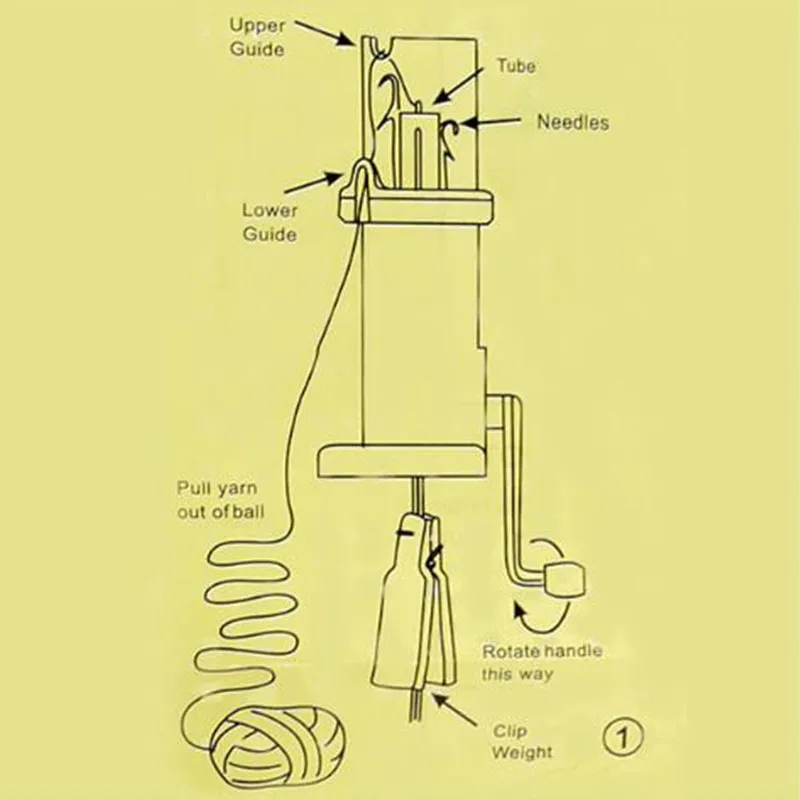 Upper Guide

Tube

Needles

Lower Guide

Pull yarn out of ball

Rotate handle this way

Clip Weight

1