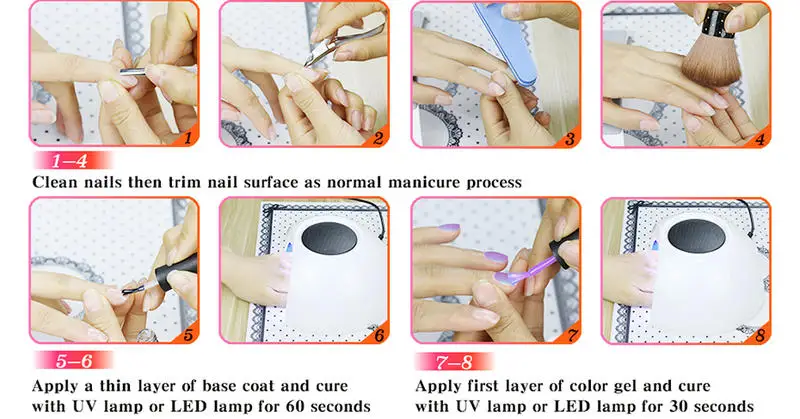 1
2
3
4
1–4
Clean nails then trim nail surface as normal manicure process
5
6
7
8
5–6
Apply a thin layer of base coat and cure with UV lamp or LED lamp for 60 seconds
7–8
Apply first layer of color gel and cure with UV lamp or LED lamp for 30 seconds