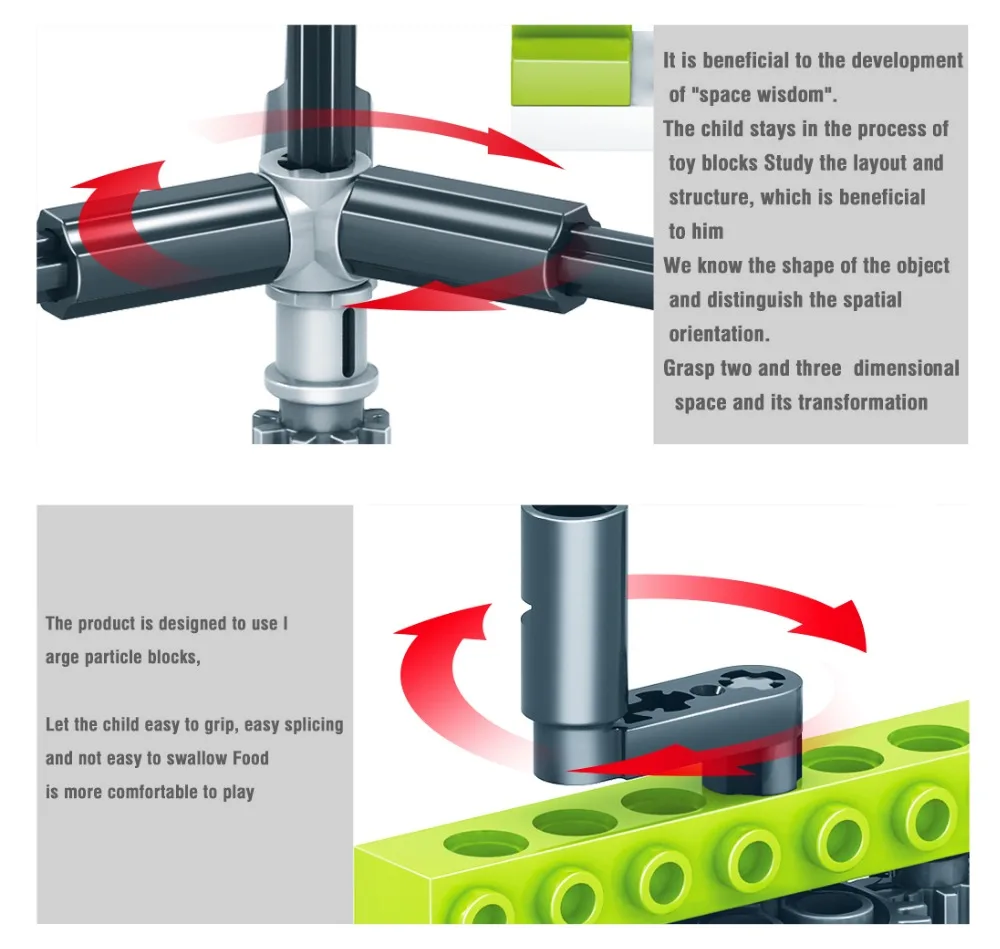 It is beneficial to the development of "space wisdom".

The child stays in the process of toy blocks Study the layout and structure, which is beneficial to him

We know the shape of the object and distinguish the spatial orientation.

Grasp two and three dimensional space and its transformation

The product is designed to use l arge particle blocks,

Let the child easy to grip, easy splicing and not easy to swallow Food is more comfortable to play