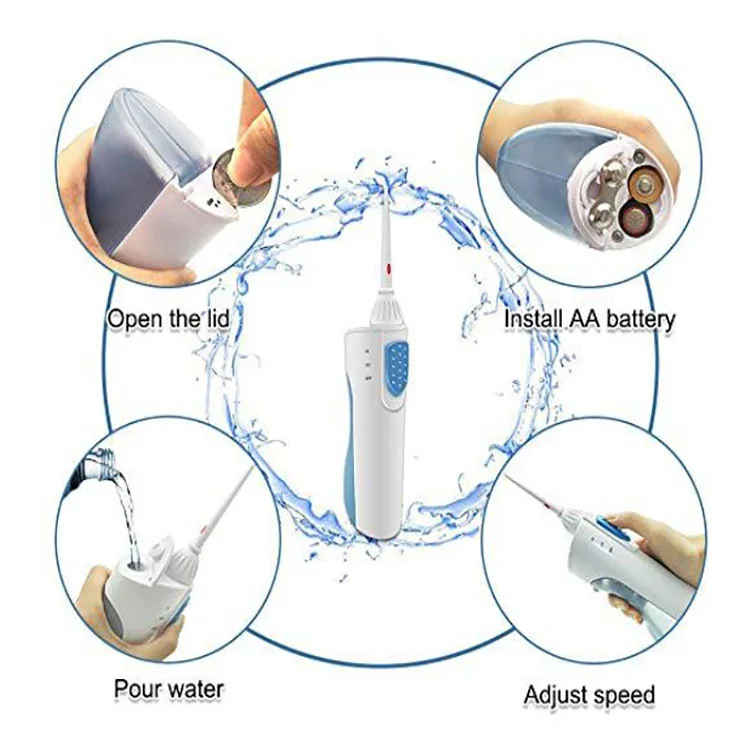 Open the lid

Install AA battery

Pour water

Adjust speed