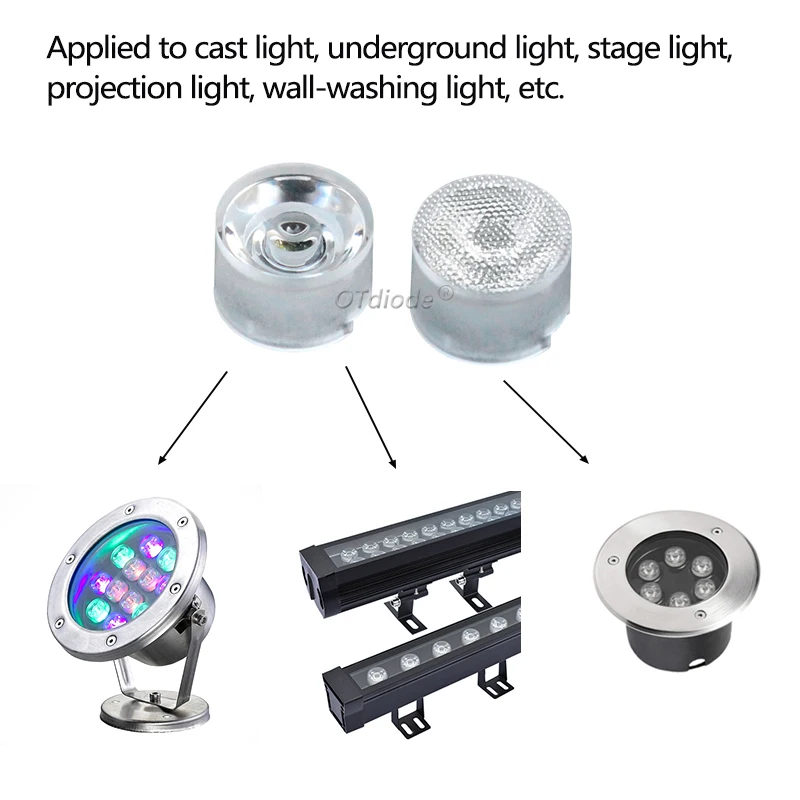 Applied to cast light, underground light, stage light, projection light, wall-washing light, etc.

OTdiode®