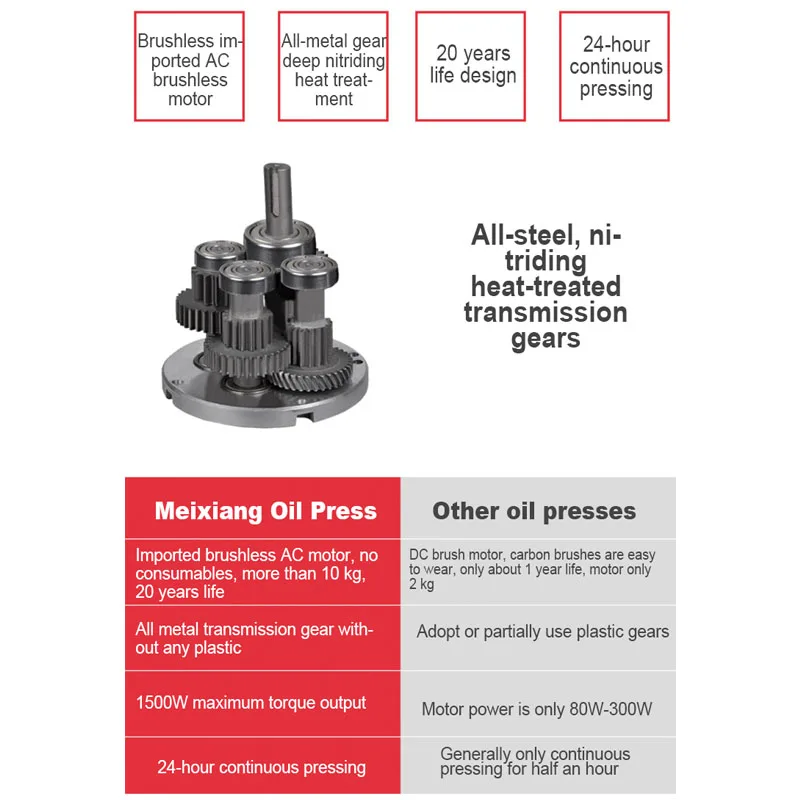 Brushless imported AC brushless motor

All-metal gear deep nitriding heat treatment

20 years life design

24-hour continuous pressing

All-steel, nitriding heat-treated transmission gears

| Meixiang Oil Press | Other oil presses |
|---|---|
| Imported brushless AC motor, no consumables, more than 10 kg, 20 years life | DC brush motor, carbon brushes are easy to wear, only about 1 year life, motor only 2 kg |
| All metal transmission gear without any plastic | Adopt or partially use plastic gears |
| 1500W maximum torque output | Motor power is only 80W-300W |
| 24-hour continuous pressing | Generally only continuous pressing for half an hour |