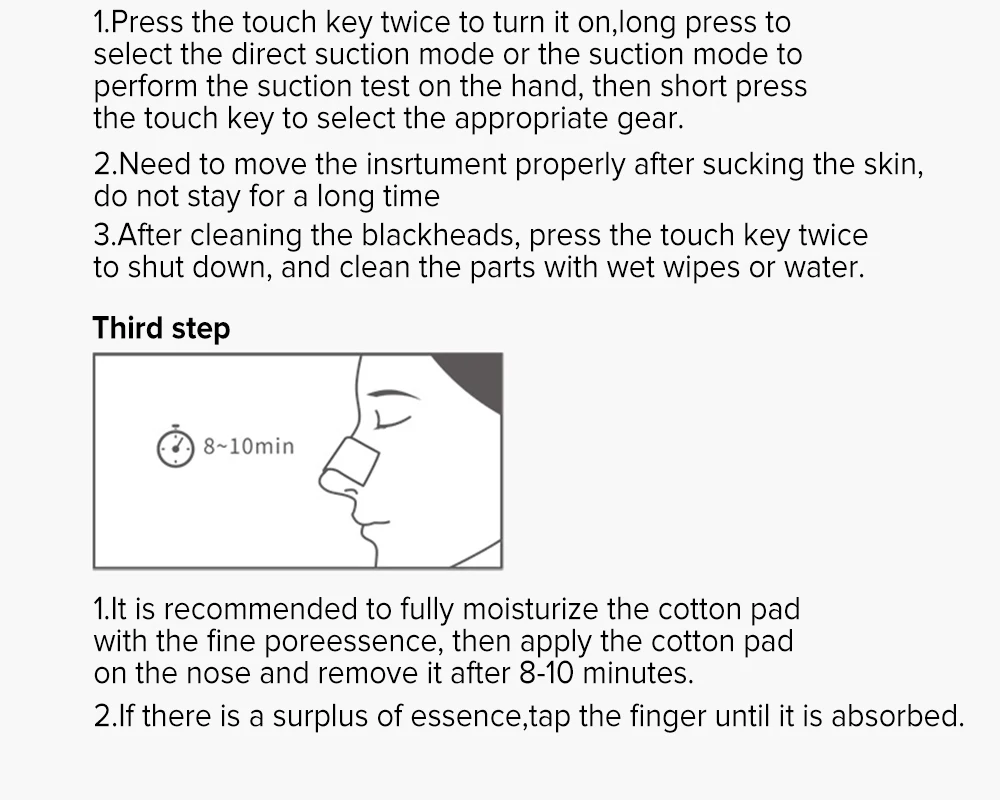 1.Press the touch key twice to turn it on,long press to select the direct suction mode or the suction mode to perform the suction test on the hand, then short press the touch key to select the appropriate gear.

2.Need to move the insrtument properly after sucking the skin, do not stay for a long time

3.After cleaning the blackheads, press the touch key twice to shut down, and clean the parts with wet wipes or water.

Third step

8~10min

1.It is recommended to fully moisturize the cotton pad with the fine poreessence, then apply the cotton pad on the nose and remove it after 8-10 minutes.

2.If there is a surplus of essence,tap the finger until it is absorbed.