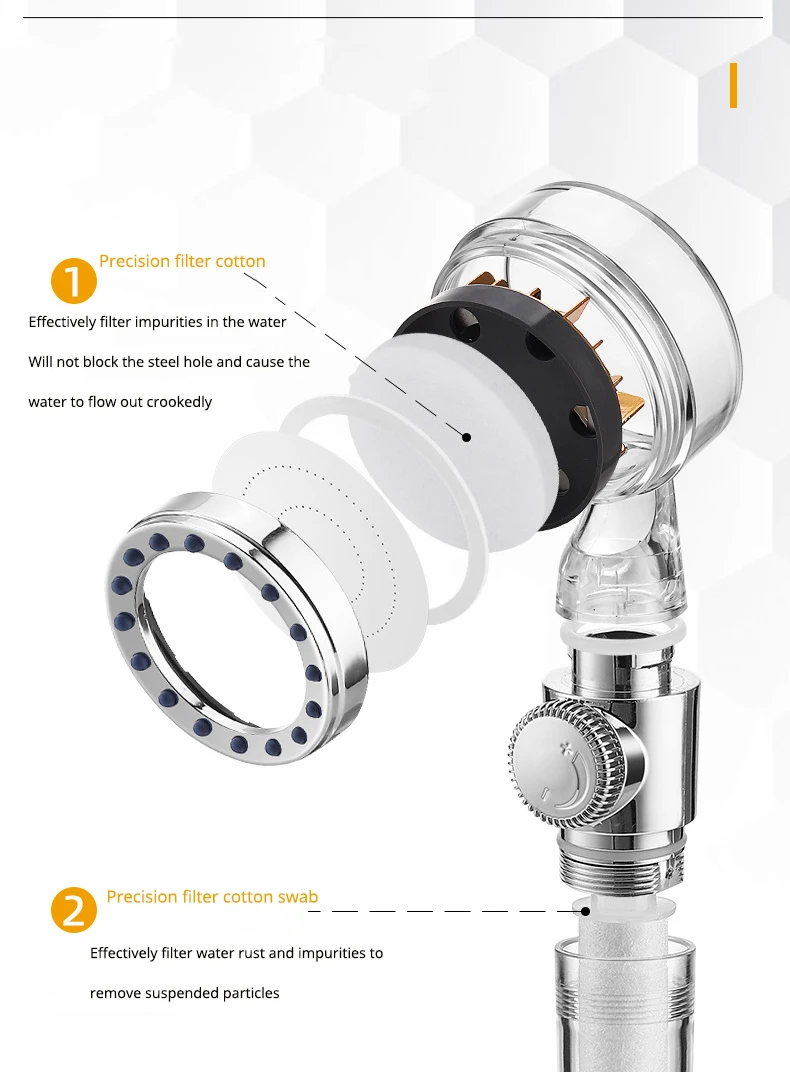 1 Precision filter cotton

Effectively filter impurities in the water

Will not block the steel hole and cause the

water to flow out crookedly

2 Precision filter cotton swab

Effectively filter water rust and impurities to

remove suspended particles